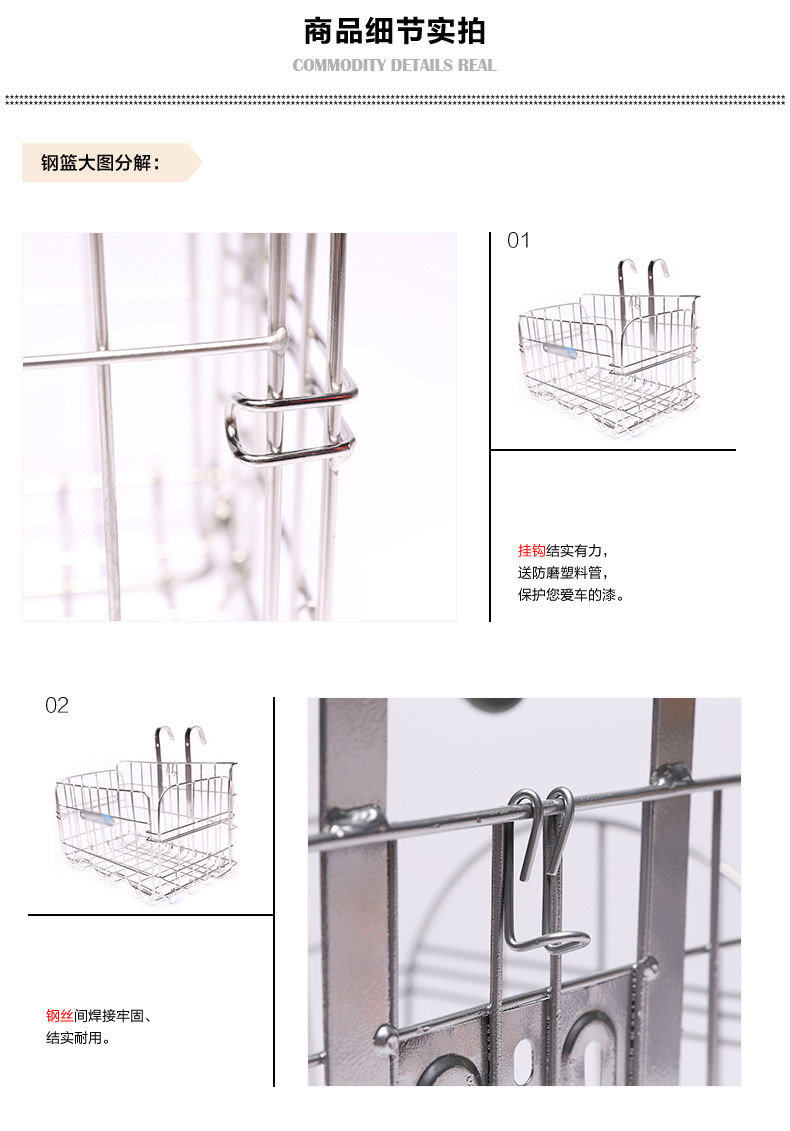 商品细节实拍
COMMODITY DETAILS REAL

钢篮大图分解：

01

挂钩结实有力，
送防磨塑料管，
保护您爱车的漆。

02

钢丝间焊接牢固、
结实耐用。