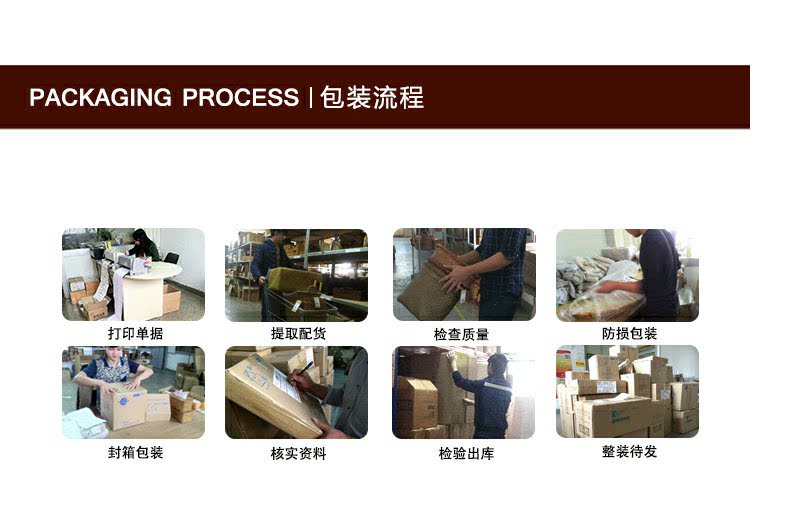 PACKAGING PROCESS | 包装流程

打印单据

提取配货

检查质量

防损包装

封箱包装

核实资料

检验出库

整装待发