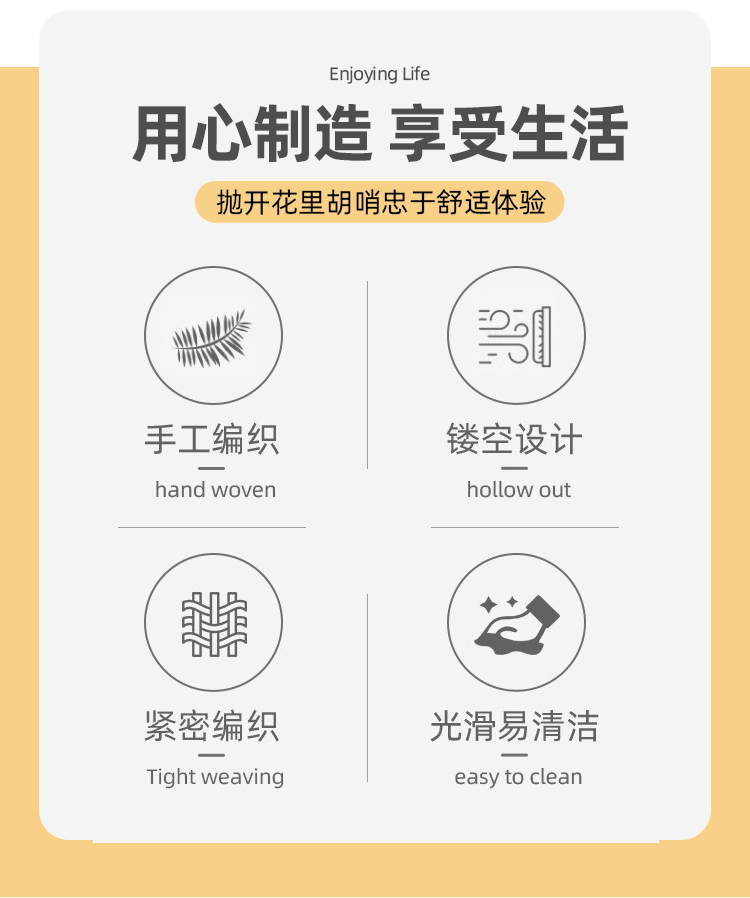 Enjoying Life

用心制造 享受生活

抛开花里胡哨忠于舒适体验

手工编织
hand woven

镂空设计
hollow out

紧密编织
Tight weaving

光滑易清洁
easy to clean