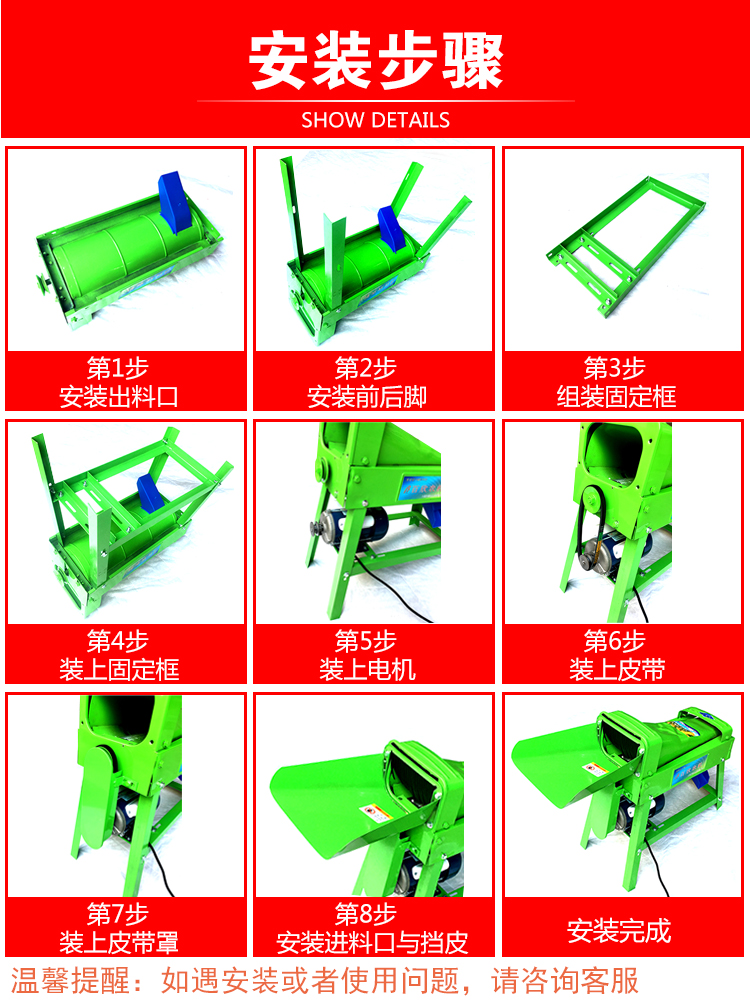 安装步骤

SHOW DETAILS

第1步
安装出料口

第2步
安装前后脚

第3步
组装固定框

第4步
装上固定框

第5步
装上电机

第6步
装上皮带

第7步
装上皮带罩

第8步
安装进料口与挡皮

安装完成

温馨提醒：如遇安装或者使用问题，请咨询客服