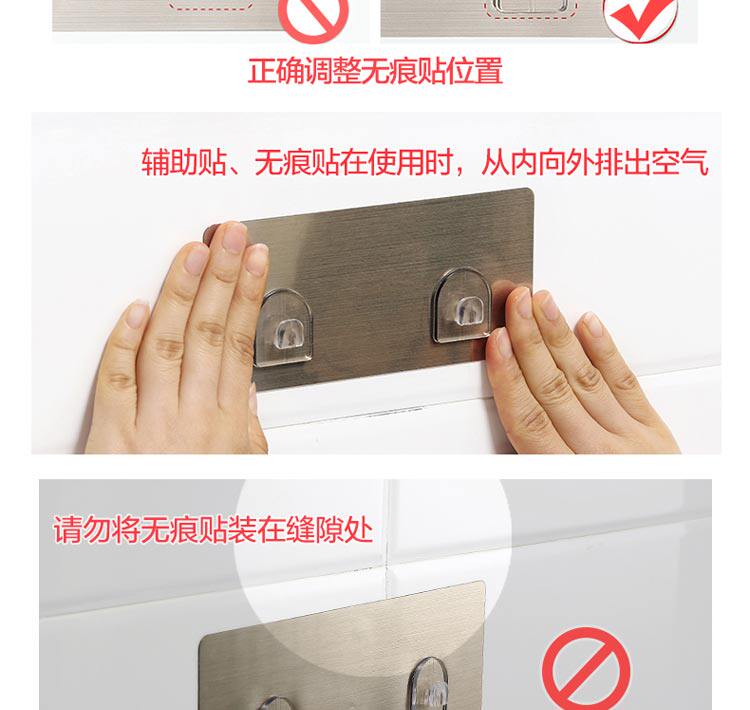 正确调整无痕贴位置

辅助贴、无痕贴在使用时，从内向外排出空气

请勿将无痕贴装在缝隙处