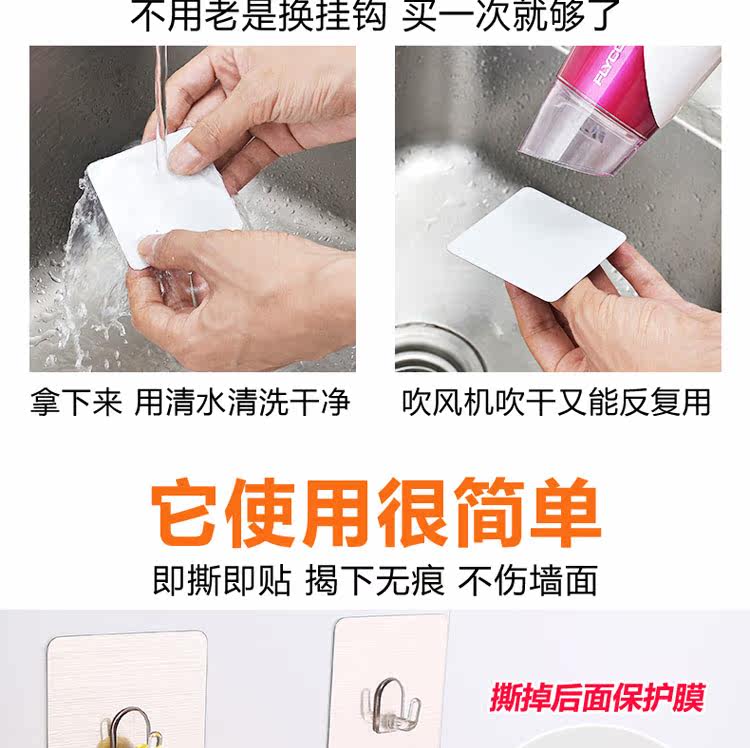 不用老是换挂钩 买一次就够了

FLYCO

拿下来 用清水清洗干净

吹风机吹干又能反复用

它使用很简单

即撕即贴 揭下无痕 不伤墙面

撕掉后面保护膜