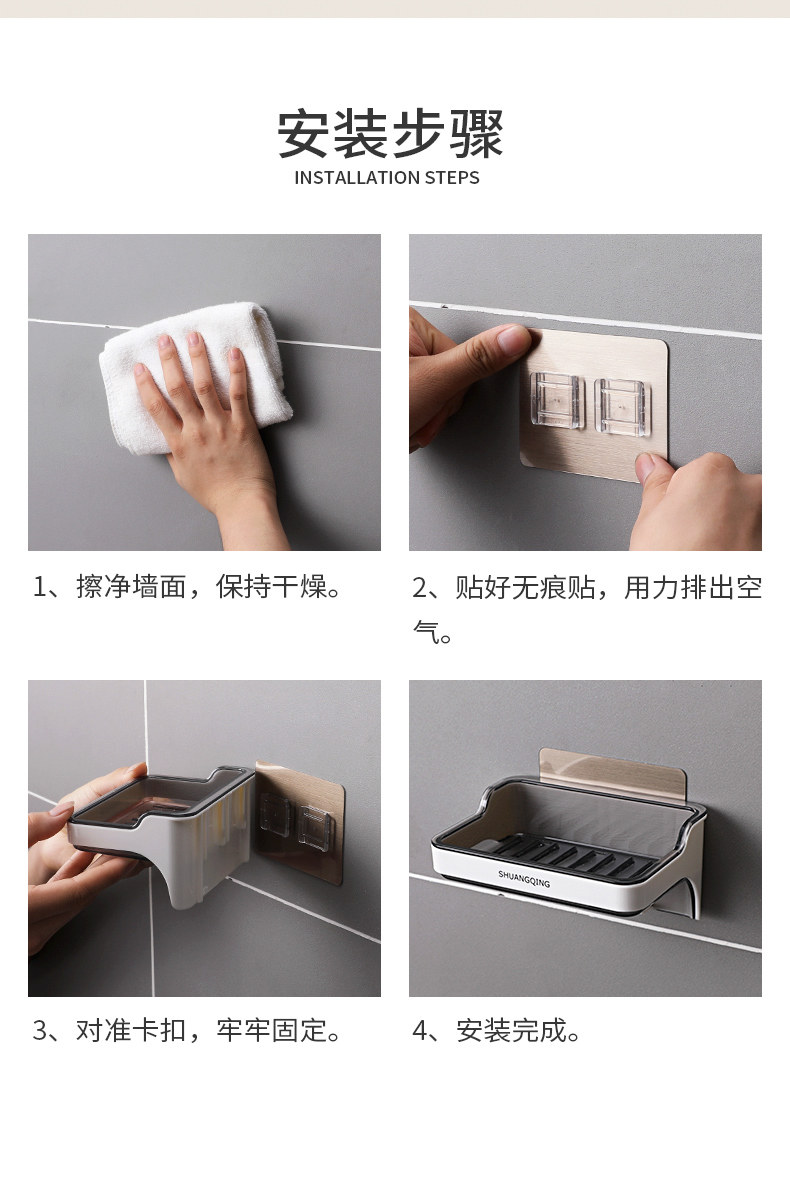 安装步骤
INSTALLATION STEPS

1、擦净墙面，保持干燥。

2、贴好无痕贴，用力排出空气。

3、对准卡扣，牢牢固定。

SHUANGQING

4、安装完成。