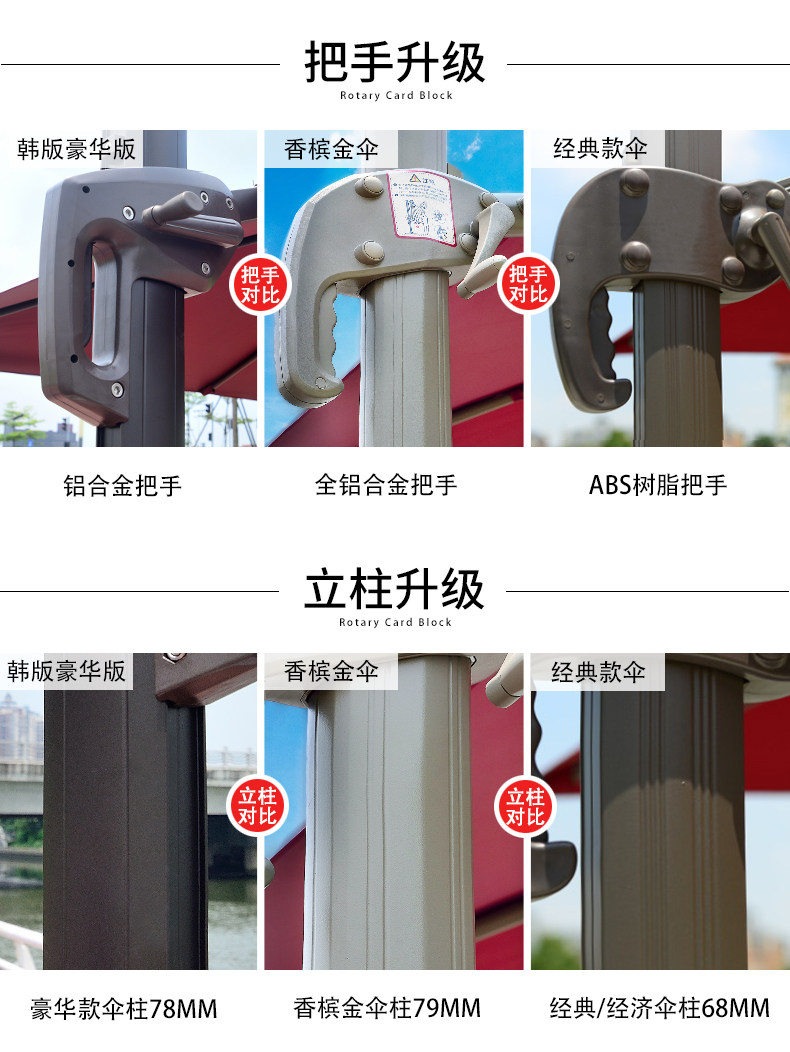 把手升级

Rotary Card Block

韩版豪华版

香槟金伞

经典款伞

把手对比

把手对比

铝合金把手

全铝合金把手

ABS树脂把手

立柱升级

Rotary Card Block

韩版豪华版

香槟金伞

经典款伞

立柱对比

立柱对比

豪华款伞柱78MM

香槟金伞柱79MM

经典/经济伞柱68MM