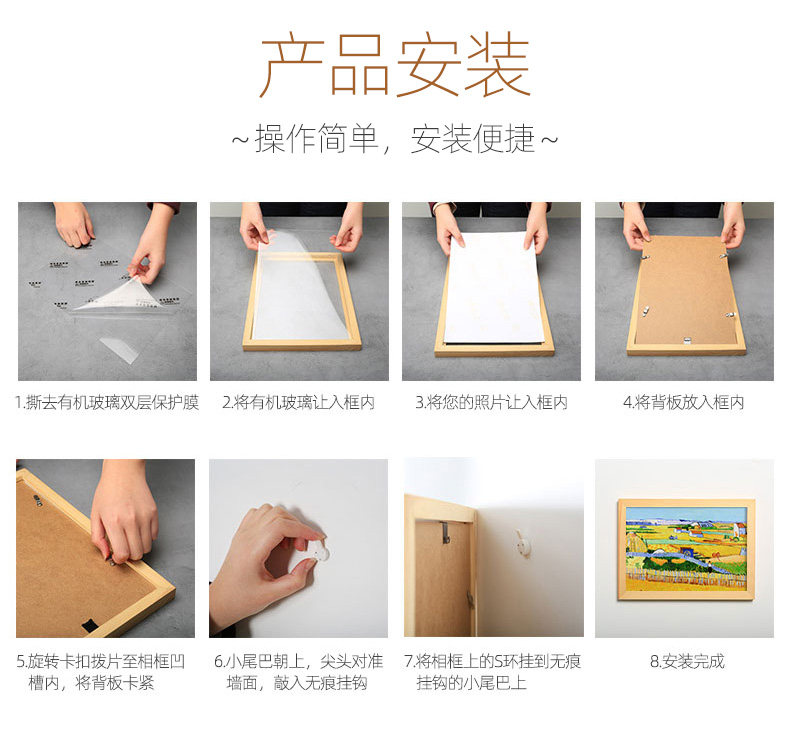 产品安装

~操作简单，安装便捷~

1.撕去有机玻璃双层保护膜

2.将有机玻璃让入框内

3.将您的照片让入框内

4.将背板放入框内

5.旋转卡扣拨片至相框凹槽内，将背板卡紧

6.小尾巴朝上，尖头对准墙面，敲入无痕挂钩

7.将相框上的S环挂到无痕挂钩的小尾巴上

8.安装完成