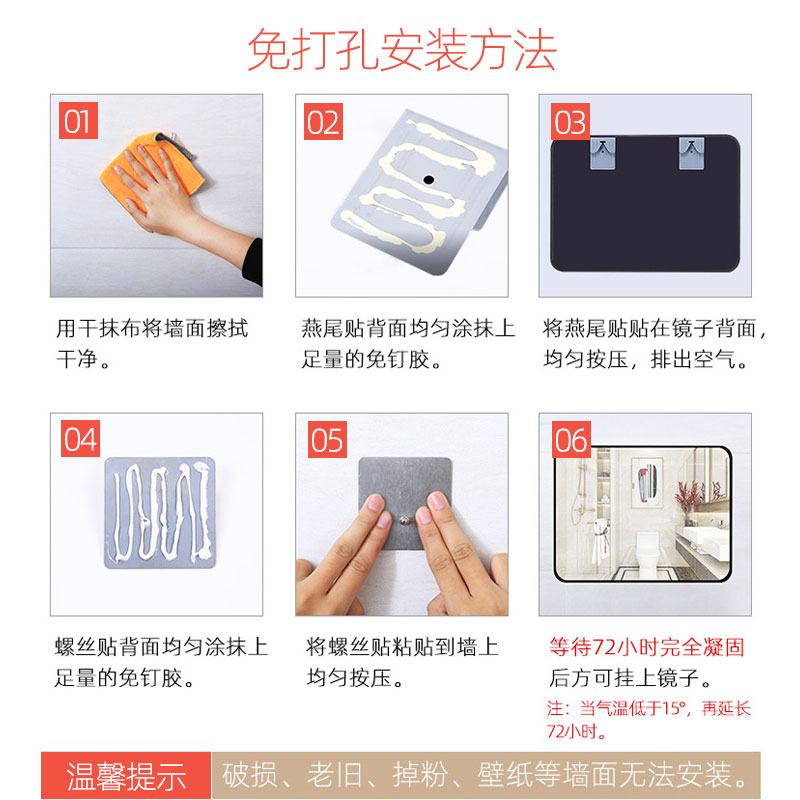 免打孔安装方法

01

用干抹布将墙面擦拭干净。

02

燕尾贴背面均匀涂抹上足量的免钉胶。

03

将燕尾贴贴在镜子背面，均匀按压，排出空气。

04

螺丝贴背面均匀涂抹上足量的免钉胶。

05

将螺丝贴粘贴到墙上均匀按压。

06

等待72小时完全凝固后方可挂上镜子。

注：当气温低于15°，再延长72小时。

温馨提示　破损、老旧、掉粉、壁纸等墙面无法安装。