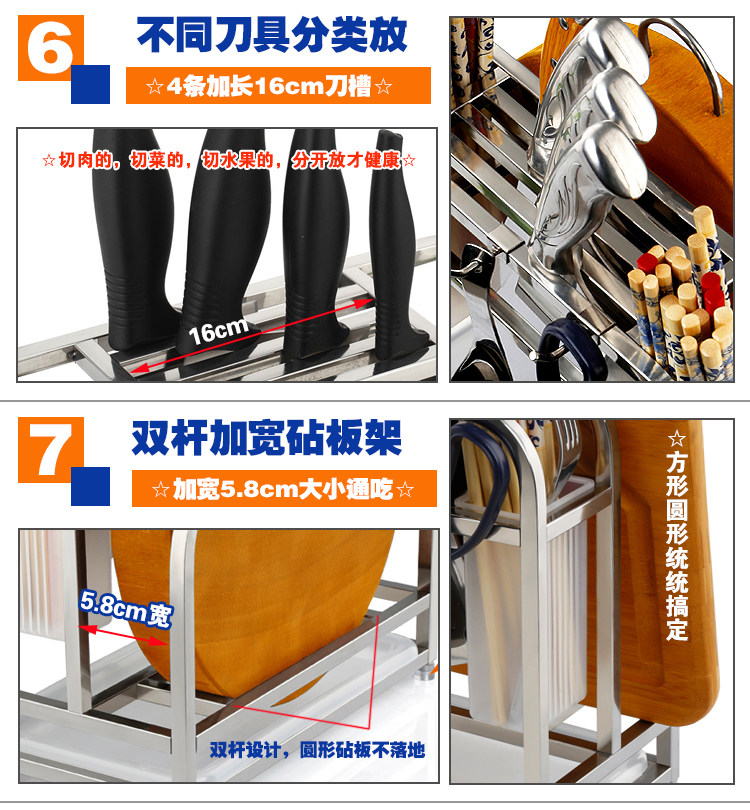 6

不同刀具分类放

☆4条加长16cm刀槽☆

☆切肉的，切菜的，切水果的，分开放才健康☆

16cm

7

双杆加宽砧板架

☆加宽5.8cm大小通吃☆

5.8cm宽

双杆设计，圆形砧板不落地

☆方形圆形统统搞定