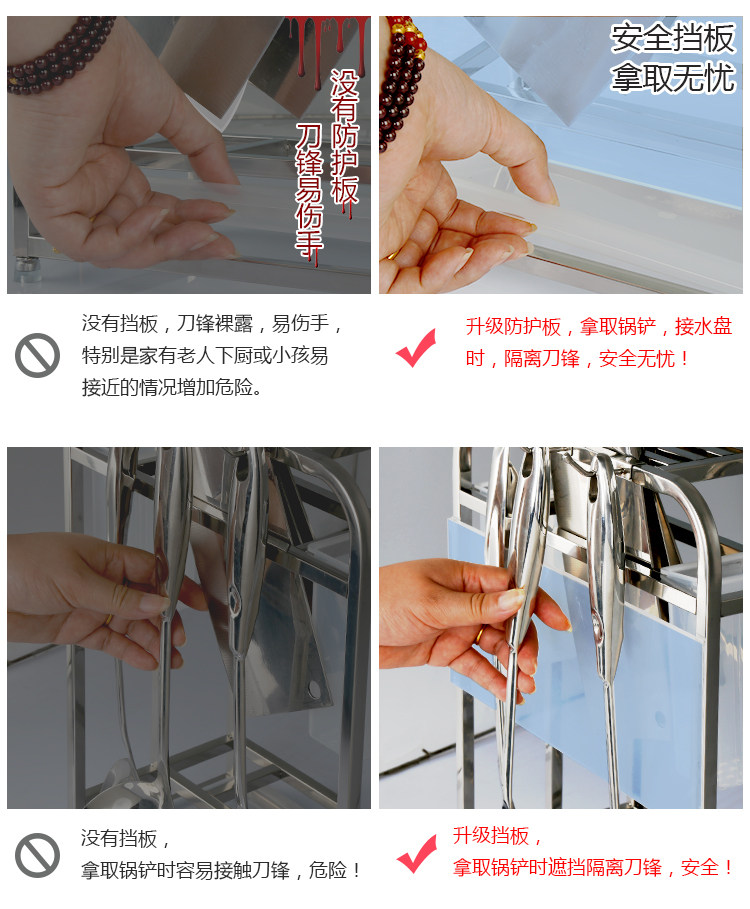 没有防护板
刀锋易伤手

安全挡板
拿取无忧

没有挡板，刀锋裸露，易伤手，特别是家有老人下厨或小孩易接近的情况增加危险。

升级防护板，拿取锅铲，接水盘时，隔离刀锋，安全无忧！

没有挡板，
拿取锅铲时容易接触刀锋，危险！

升级挡板，
拿取锅铲时遮挡隔离刀锋，安全！