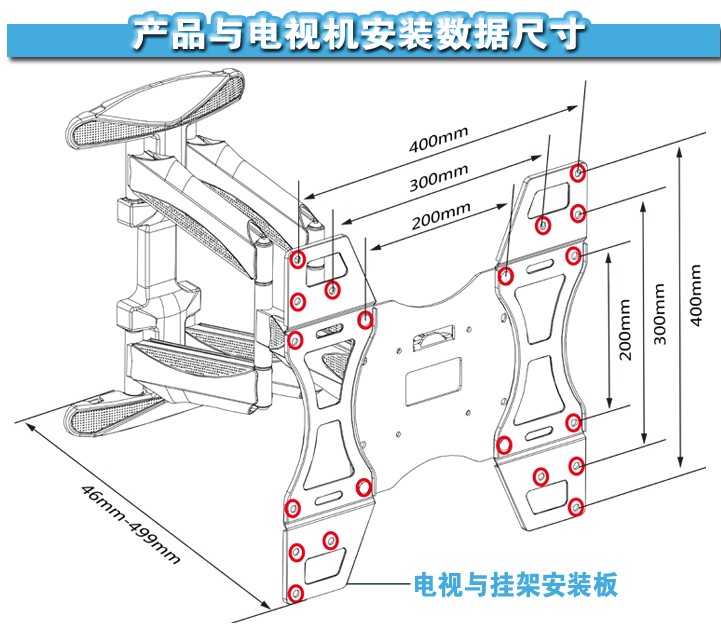 产品与电视机安装数据尺寸

400mm

300mm

200mm

200mm

300mm

400mm

46mm-499mm

电视与挂架安装板