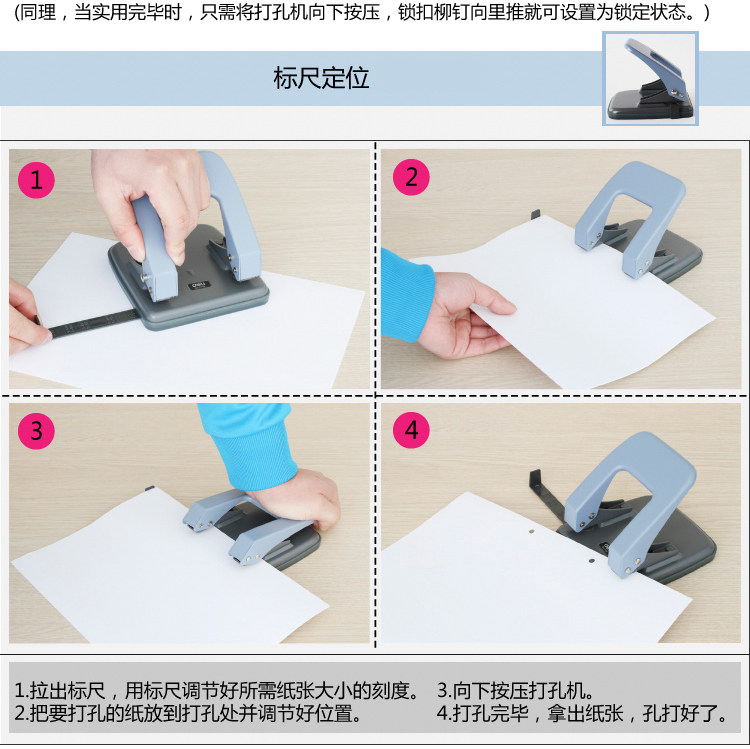 （同理，当实用完毕时，只需将打孔机向下按压，锁扣柳钉向里推就可设置为锁定状态。）

标尺定位

1

2

3

4

1.拉出标尺，用标尺调节好所需纸张大小的刻度。
2.把要打孔的纸放到打孔处并调节好位置。

3.向下按压打孔机。
4.打孔完毕，拿出纸张，孔打好了。