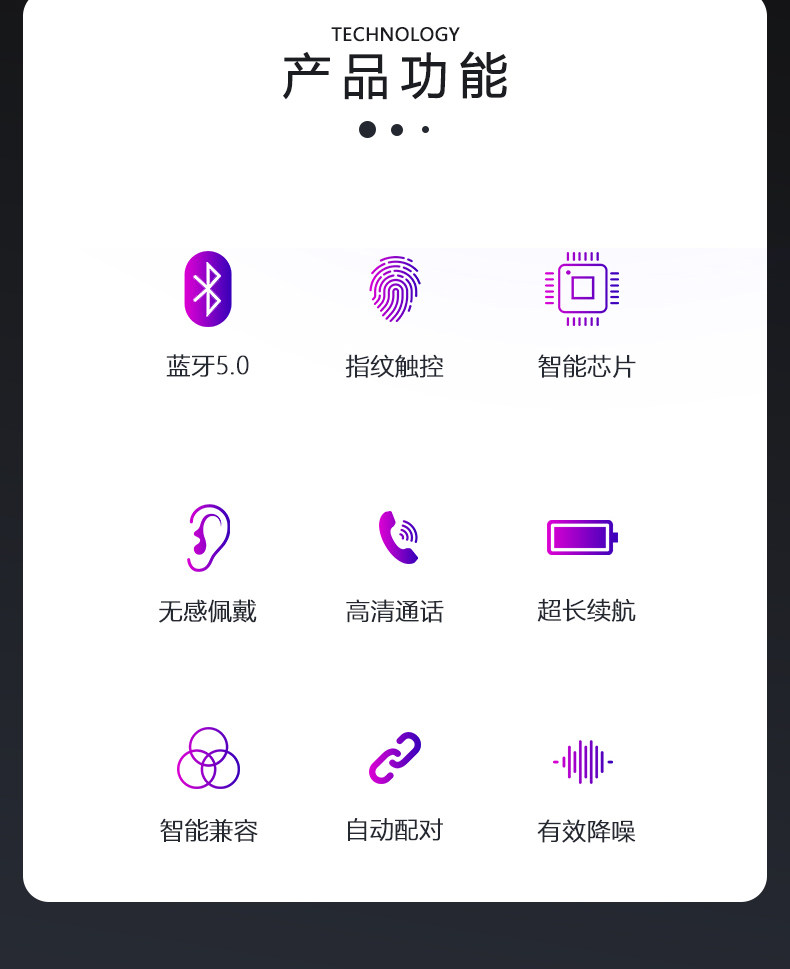 TECHNOLOGY
产品功能

蓝牙5.0

指纹触控

智能芯片

无感佩戴

高清通话

超长续航

智能兼容

自动配对

有效降噪