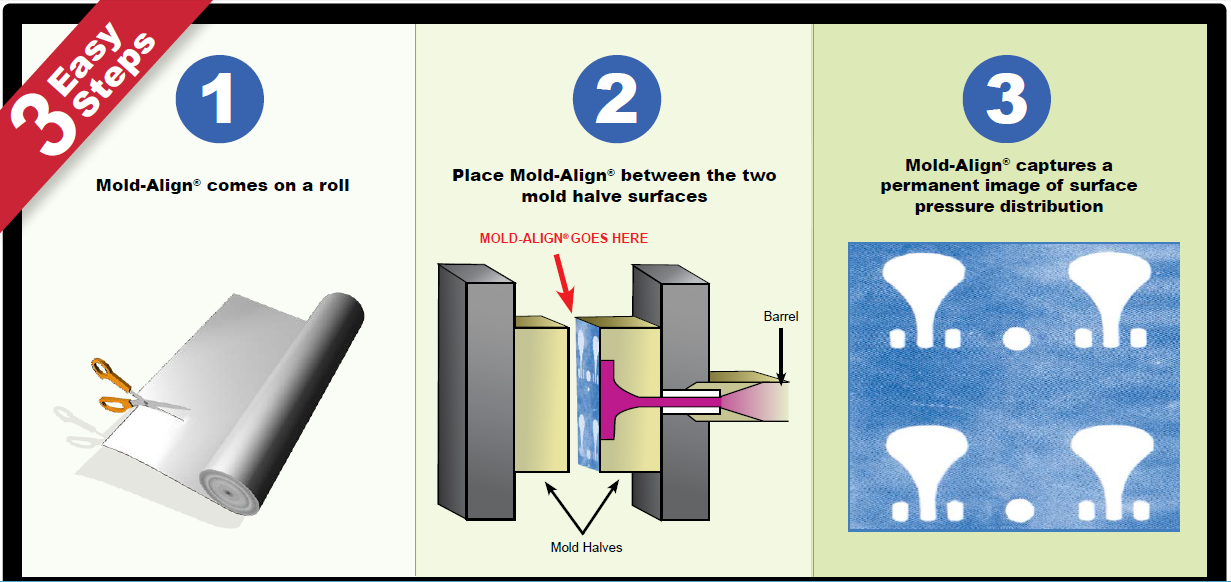 3 Easy Steps

1

Mold-Align® comes on a roll

2

Place Mold-Align® between the two mold halve surfaces

MOLD-ALIGN® GOES HERE

Barrel

Mold Halves

3

Mold-Align® captures a permanent image of surface pressure distribution