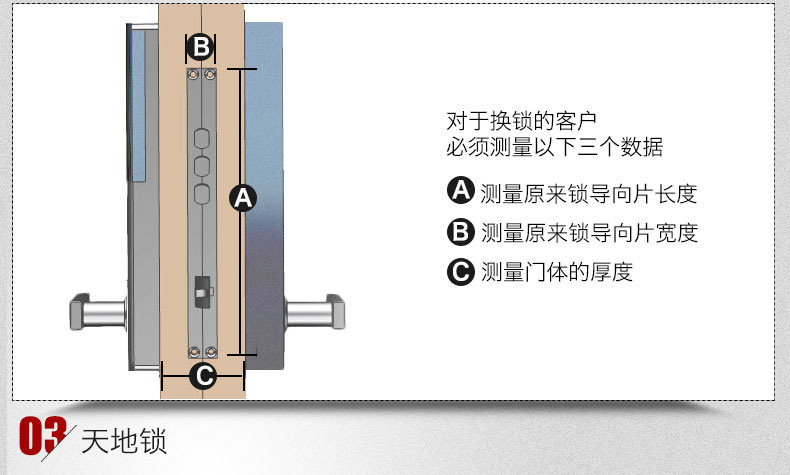 B

A

C

对于换锁的客户
必须测量以下三个数据

A 测量原来锁导向片长度

B 测量原来锁导向片宽度

C 测量门体的厚度

03 天地锁