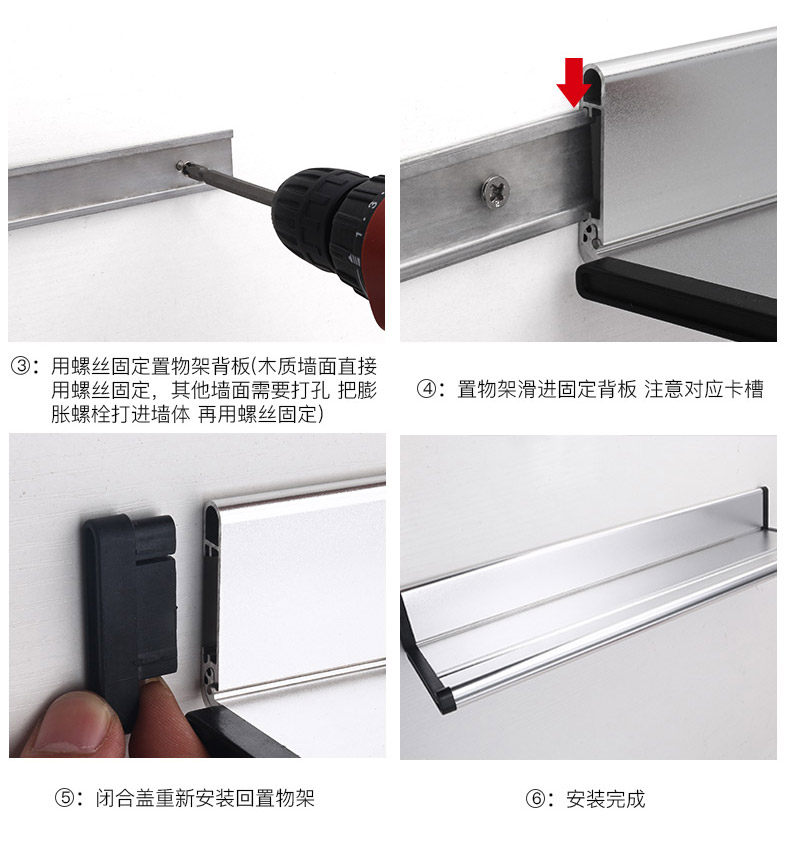 ③：用螺丝固定置物架背板(木质墙面直接用螺丝固定，其他墙面需要打孔 把膨胀螺栓打进墙体 再用螺丝固定)

④：置物架滑进固定背板 注意对应卡槽

⑤：闭合盖重新安装回置物架

⑥：安装完成