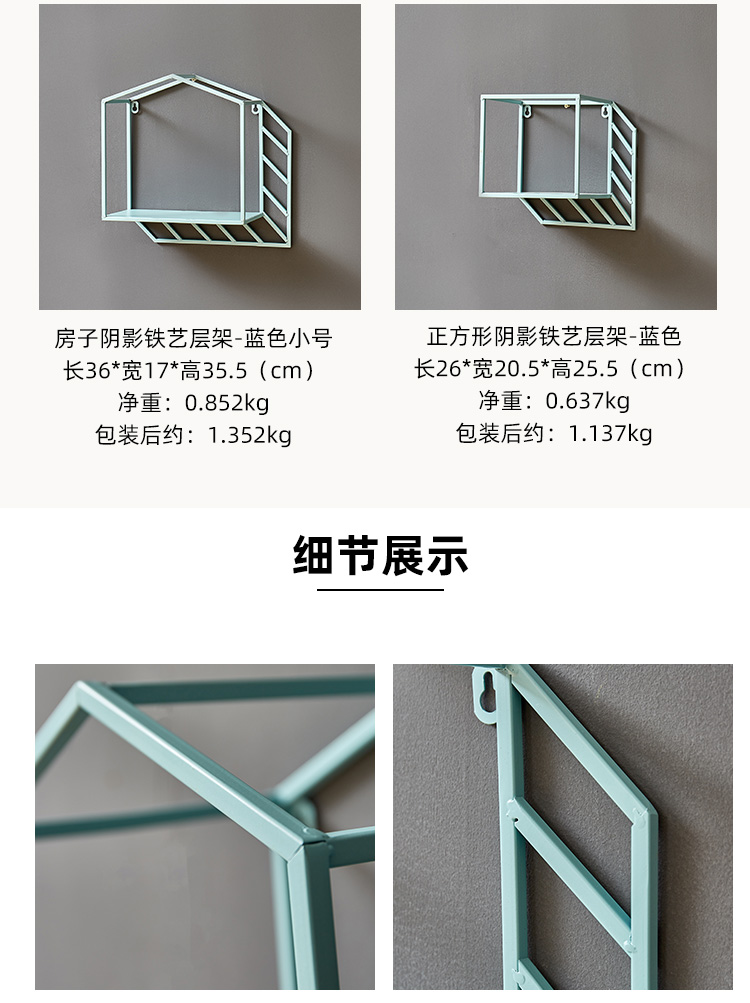 房子阴影铁艺层架-蓝色小号
长36*宽17*高35.5（cm）
净重：0.852kg
包装后约：1.352kg

正方形阴影铁艺层架-蓝色
长26*宽20.5*高25.5（cm）
净重：0.637kg
包装后约：1.137kg

细节展示