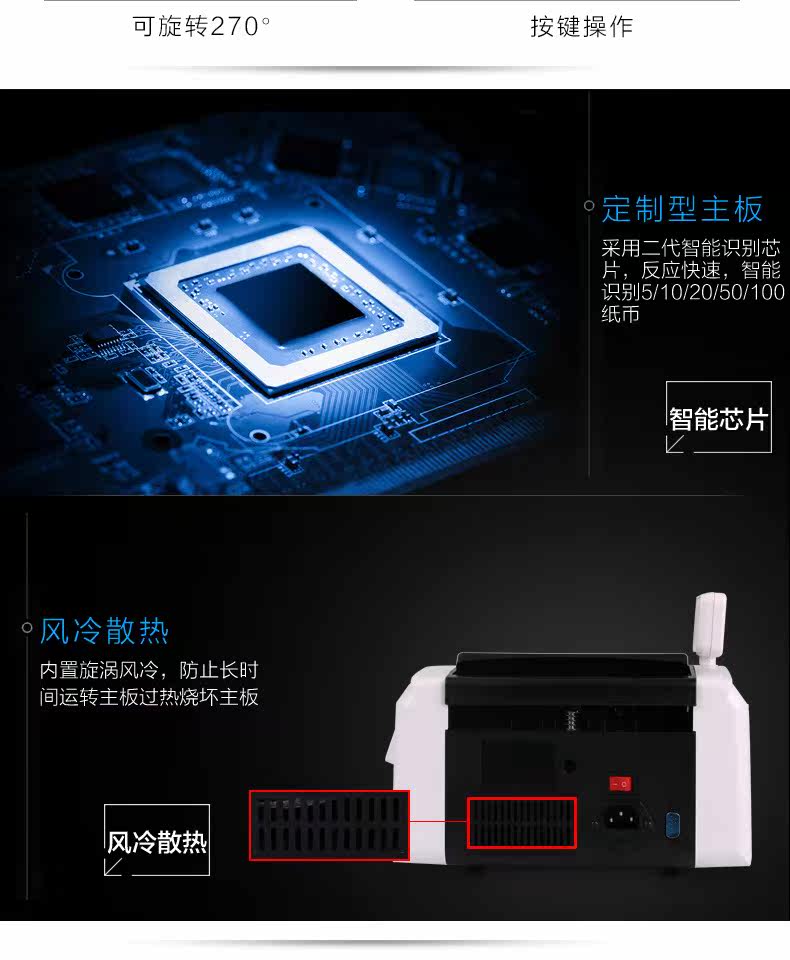 可旋转270°

按键操作

定制型主板

采用二代智能识别芯片，反应快速，智能识别5/10/20/50/100纸币

智能芯片

风冷散热

内置旋涡风冷，防止长时间运转主板过热烧坏主板

风冷散热