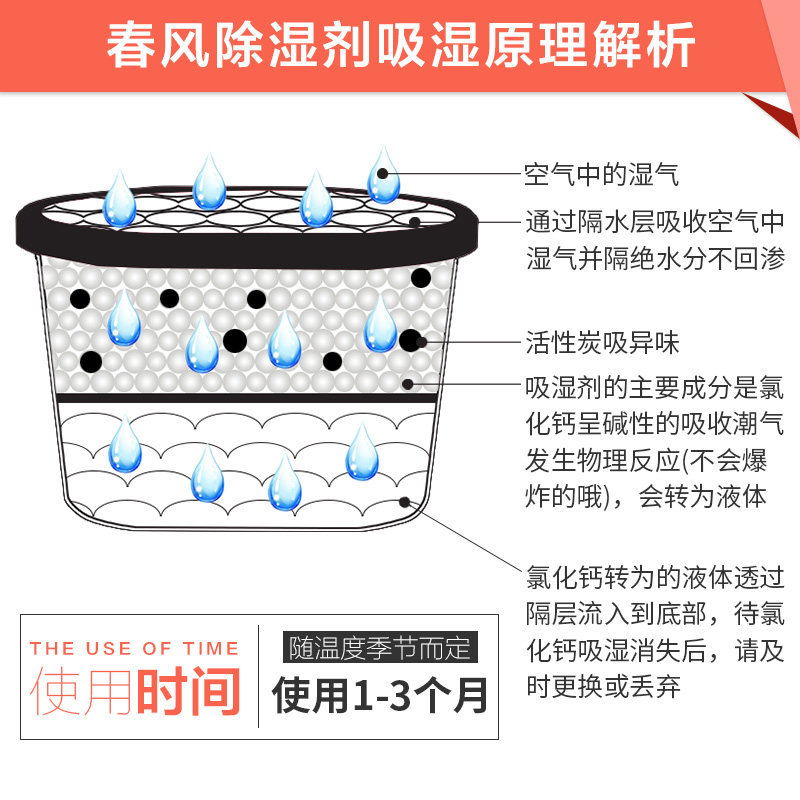 春风除湿剂吸湿原理解析

空气中的湿气

通过隔水层吸收空气中湿气并隔绝水分不回渗

活性炭吸异味

吸湿剂的主要成分是氯化钙呈碱性的吸收潮气发生物理反应(不会爆炸的哦)，会转为液体

氯化钙转为的液体透过隔层流入到底部，待氯化钙吸湿消失后，请及时更换或丢弃

THE USE OF TIME
使用时间

随温度季节而定
使用1-3个月