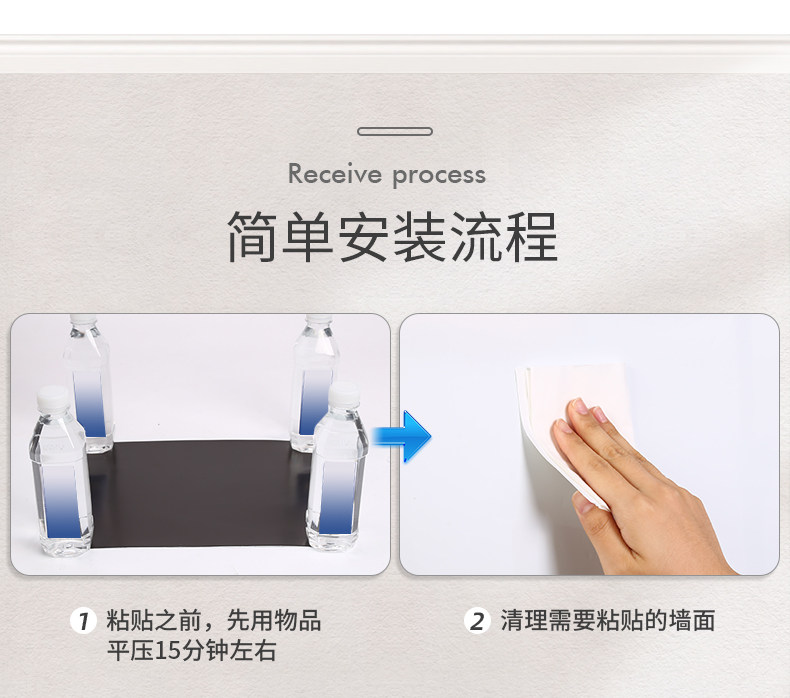 Receive process

简单安装流程

1 粘贴之前，先用物品平压15分钟左右

2 清理需要粘贴的墙面