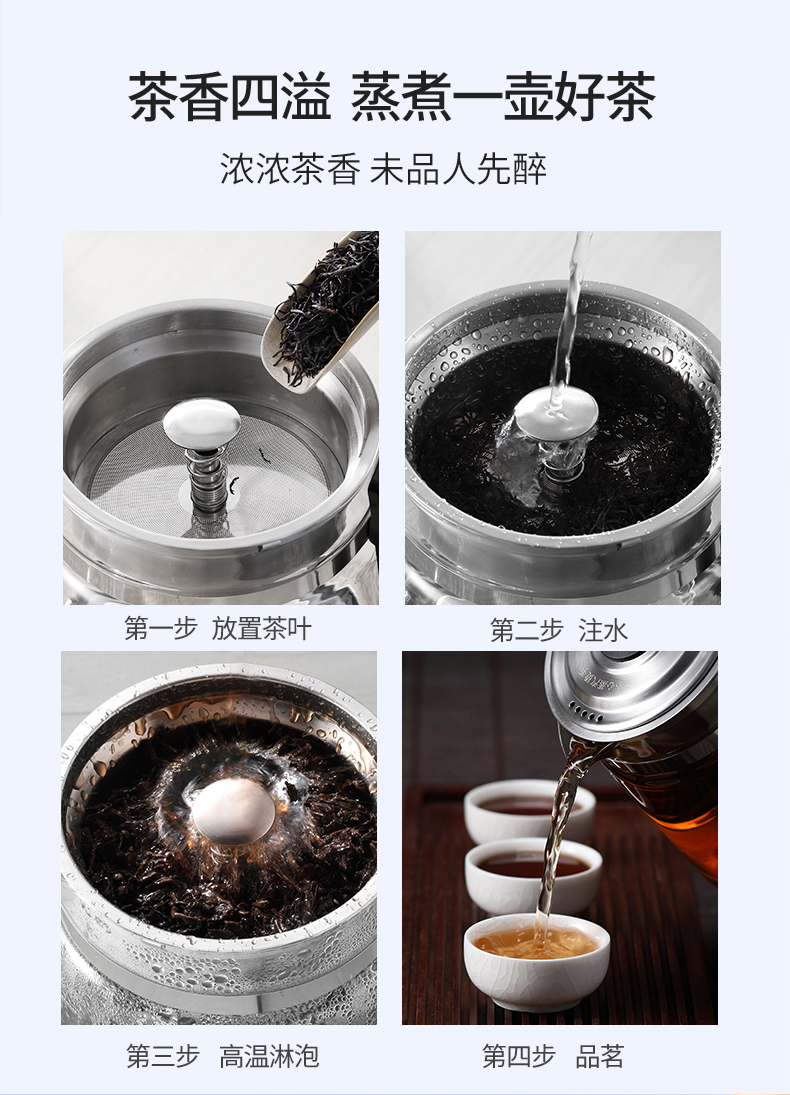 茶香四溢 蒸煮一壶好茶

浓浓茶香 未品人先醉

第一步 放置茶叶

第二步 注水

第三步 高温淋泡

第四步 品茗