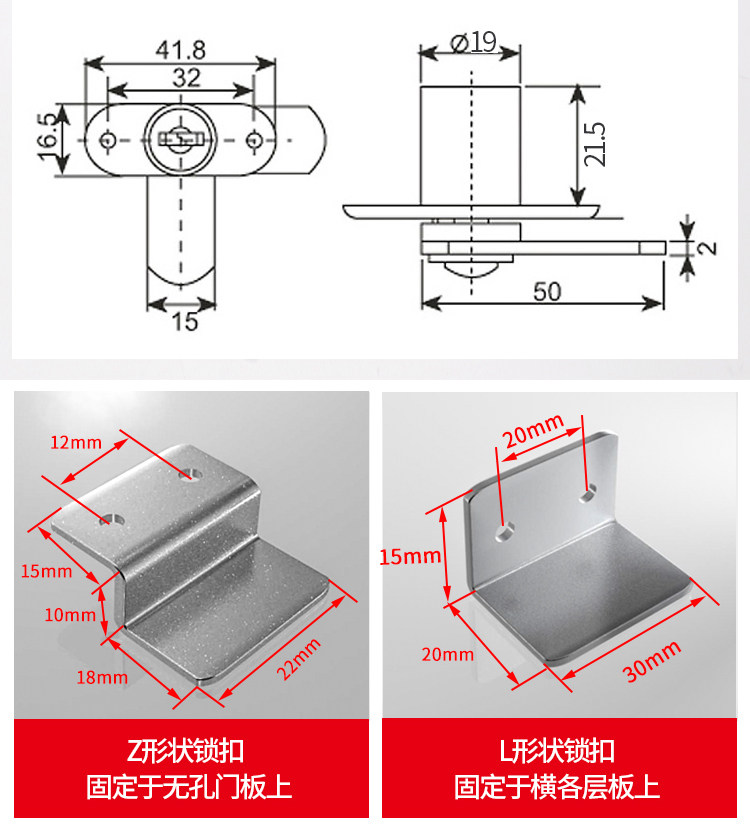 41.8
32
16.5
15
Ø19
21.5
2
50

12mm
15mm
10mm
18mm
22mm
Z形状锁扣
固定于无孔门板上

20mm
15mm
20mm
30mm
L形状锁扣
固定于横各层板上