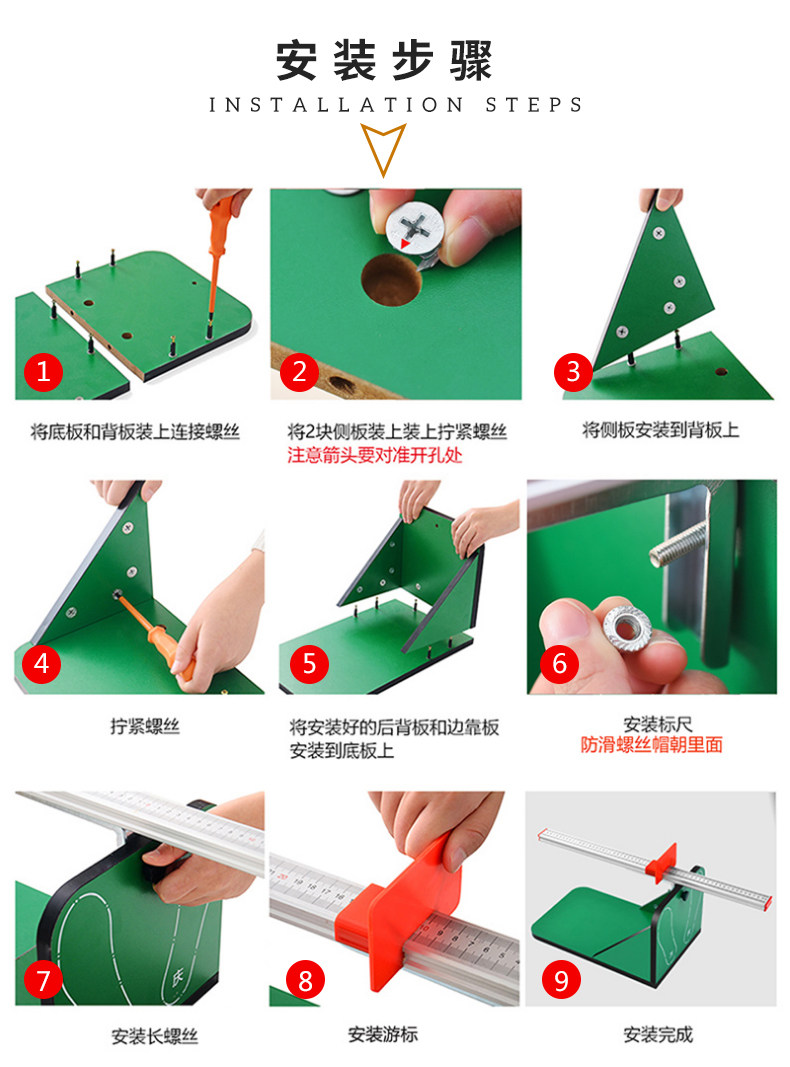 安装步骤
INSTALLATION STEPS

1
将底板和背板装上连接螺丝

2
将2块侧板装上装上拧紧螺丝
注意箭头要对准开孔处

3
将侧板安装到背板上

4
拧紧螺丝

5
将安装好的后背板和边靠板安装到底板上

6
安装标尺
防滑螺丝帽朝里面

7
安装长螺丝

8
安装游标

9
安装完成