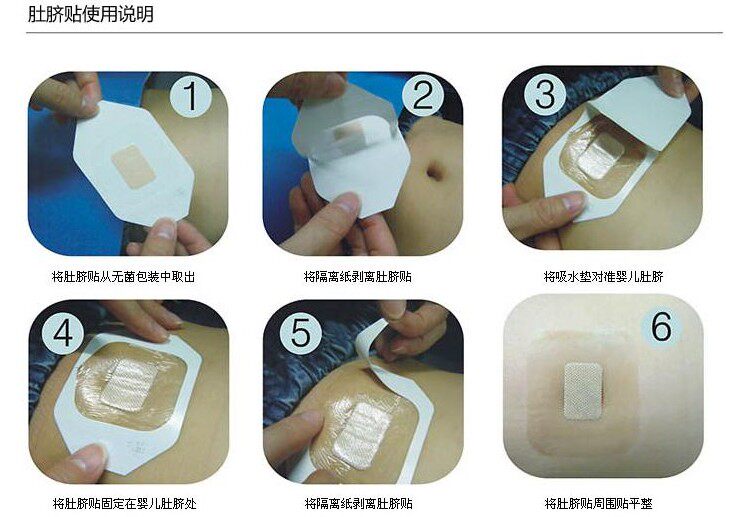 肚脐贴使用说明

1
将肚脐贴从无菌包装中取出

2
将隔离纸剥离肚脐贴

3
将吸水垫对准婴儿肚脐

4
将肚脐贴固定在婴儿肚脐处

5
将隔离纸剥离肚脐贴

6
将肚脐贴周围贴平整