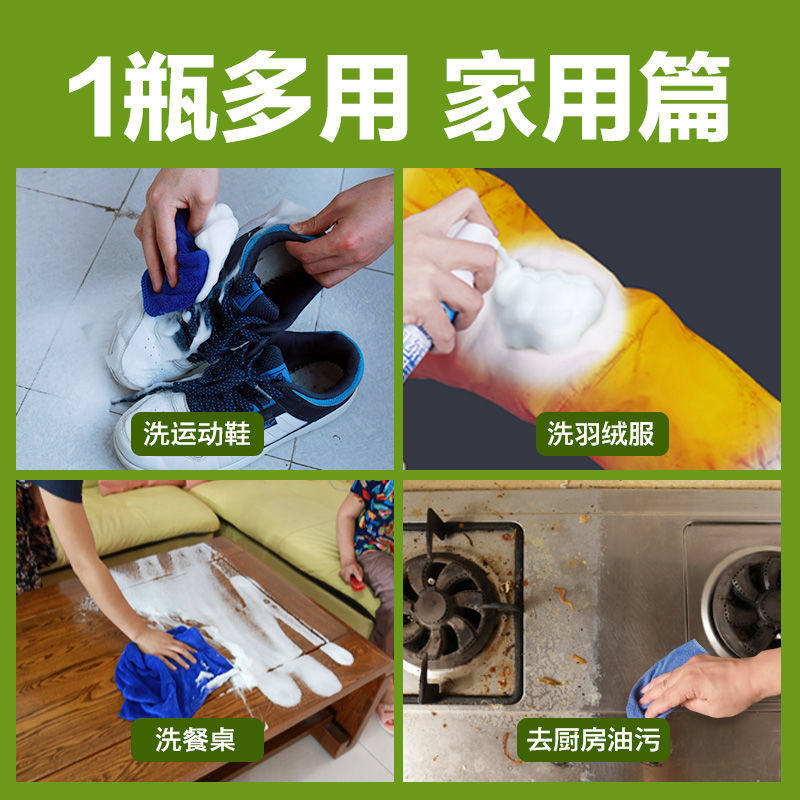 1瓶多用 家用篇

洗运动鞋

洗羽绒服

洗餐桌

去厨房油污