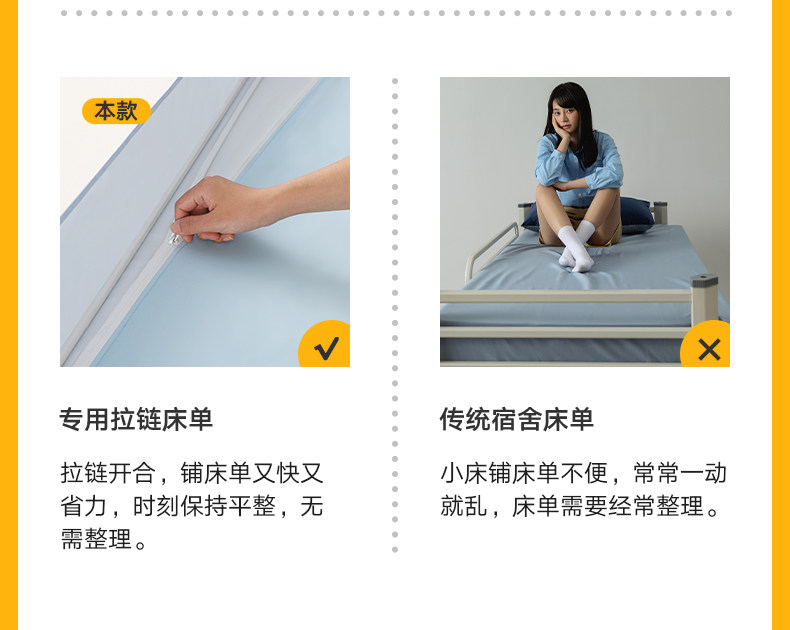 本款

专用拉链床单

拉链开合，铺床单又快又省力，时刻保持平整，无需整理。

传统宿舍床单

小床铺床单不便，常常一动就乱，床单需要经常整理。