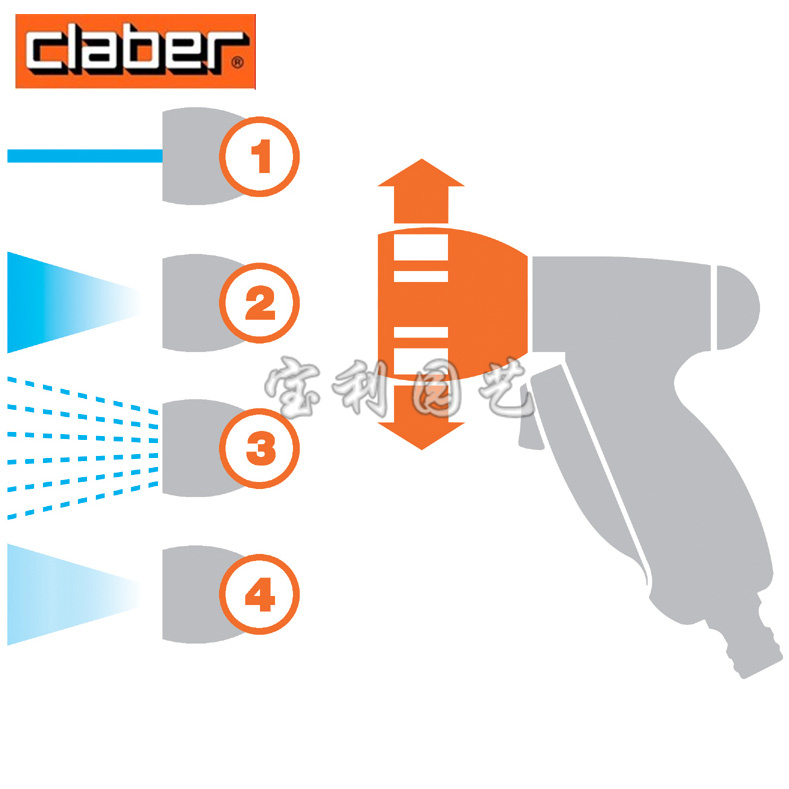 claber®

1

2

3

4

宝利园艺