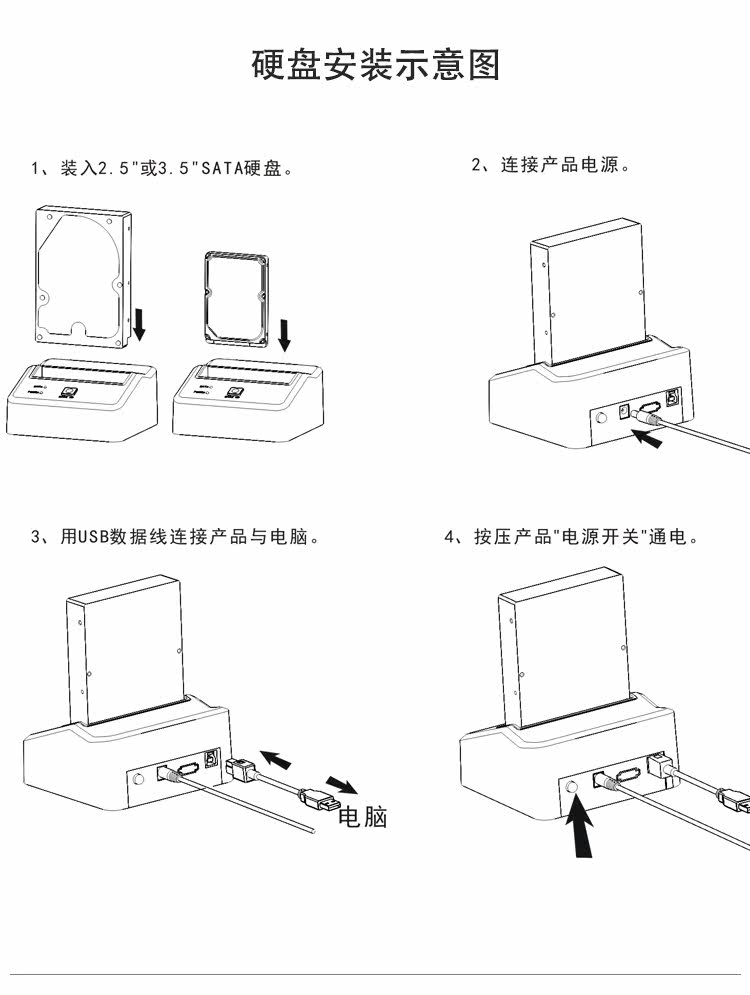 硬盘安装示意图

1、装入2.5"或3.5"SATA硬盘。

2、连接产品电源。

3、用USB数据线连接产品与电脑。

电脑

4、按压产品"电源开关"通电。