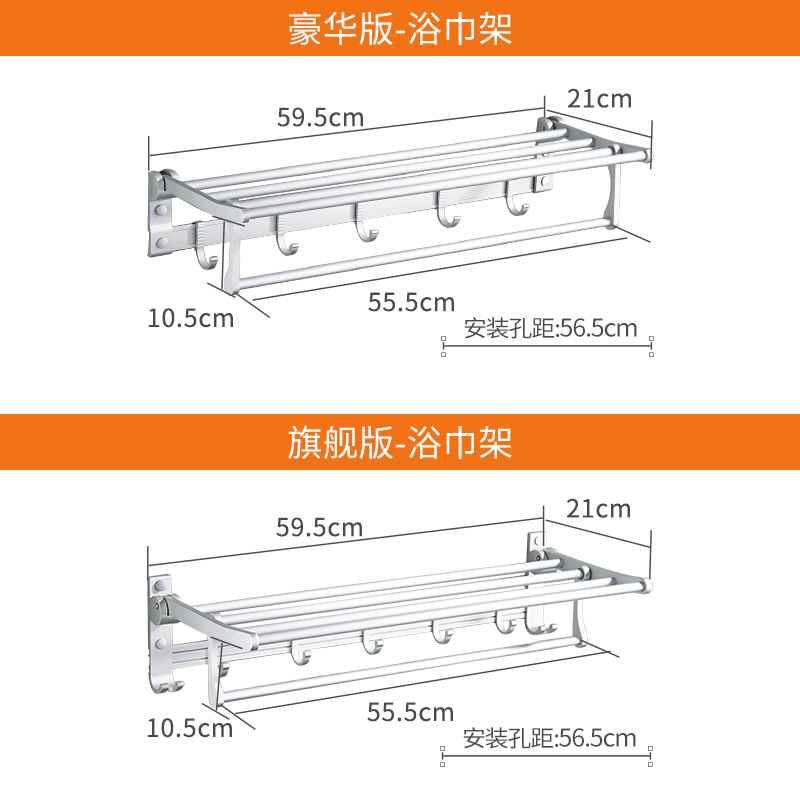 豪华版-浴巾架

59.5cm

21cm

10.5cm

55.5cm

安装孔距:56.5cm

旗舰版-浴巾架

59.5cm

21cm

10.5cm

55.5cm

安装孔距:56.5cm