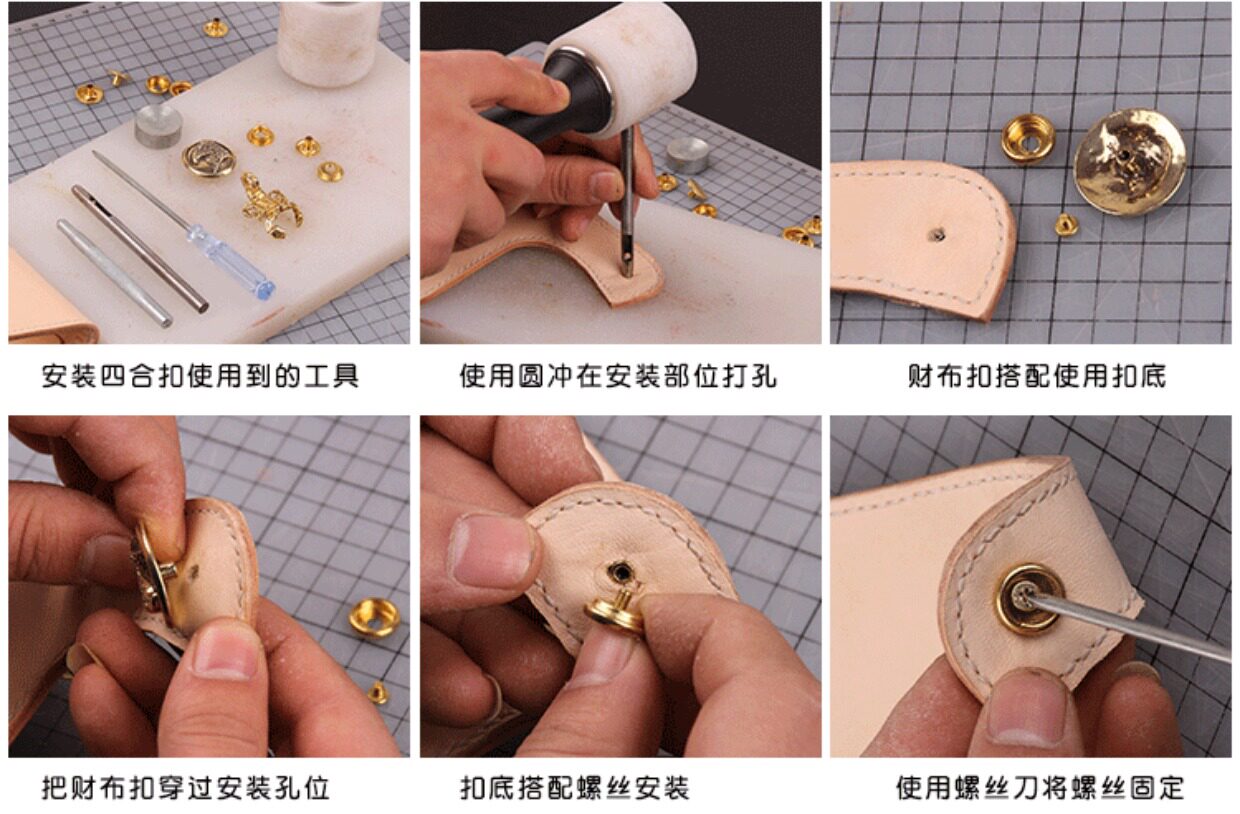 安装四合扣使用到的工具

使用圆冲在安装部位打孔

财布扣搭配使用扣底

把财布扣穿过安装孔位

扣底搭配螺丝安装

使用螺丝刀将螺丝固定