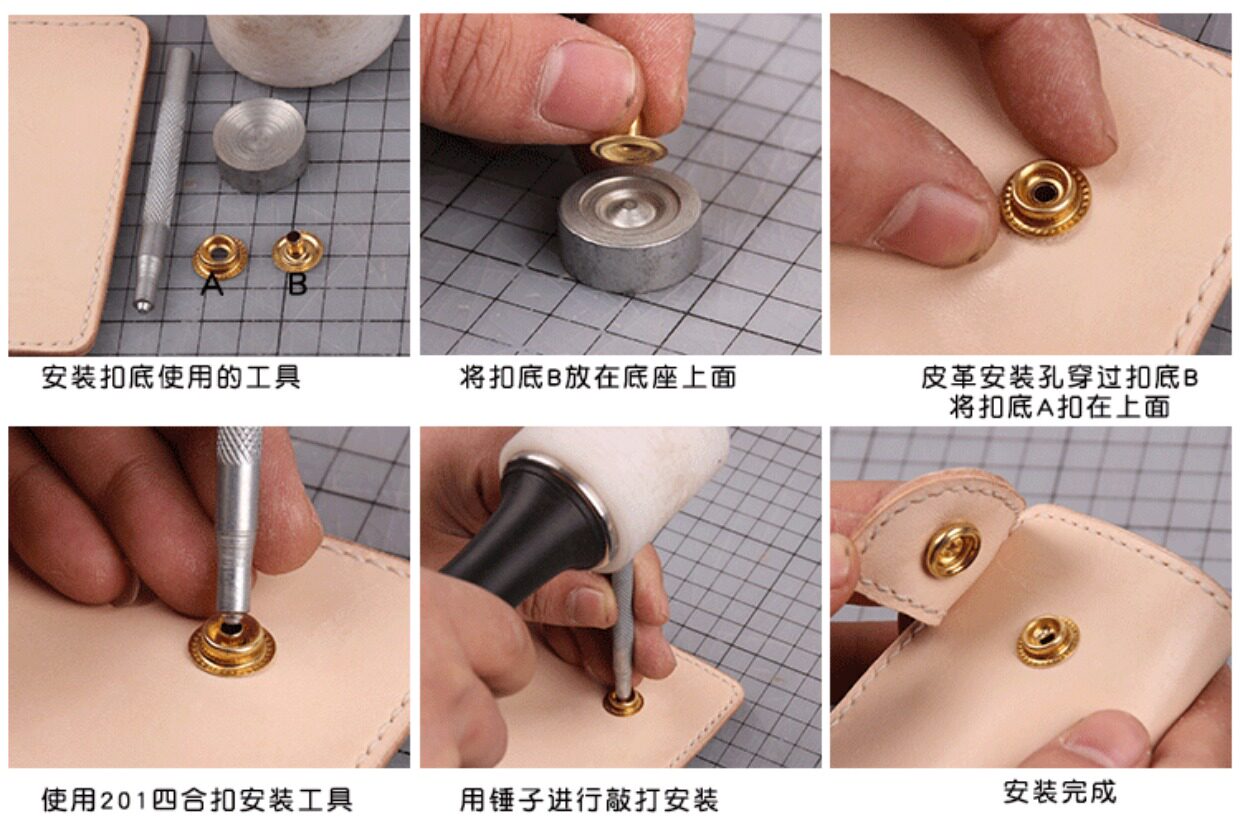 A B

安装扣底使用的工具

将扣底B放在底座上面

皮革安装孔穿过扣底B
将扣底A扣在上面

使用201四合扣安装工具

用锤子进行敲打安装

安装完成