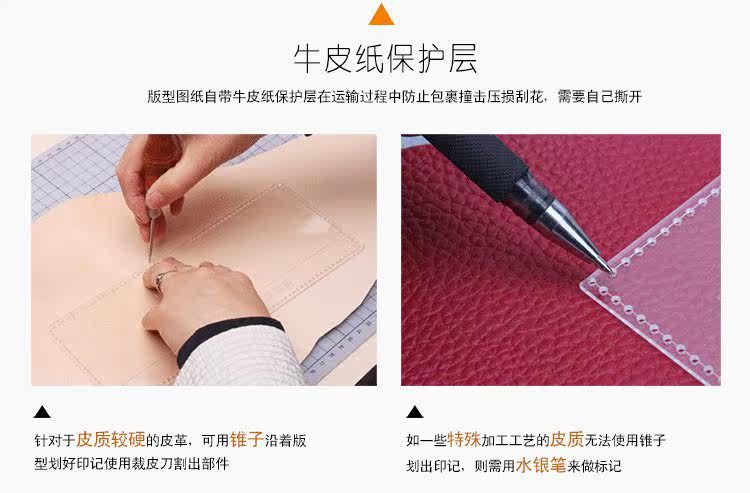 牛皮纸保护层

版型图纸自带牛皮纸保护层在运输过程中防止包裹撞击压损刮花，需要自己撕开

针对于皮质较硬的皮革，可用锥子沿着版型划好印记使用裁皮刀割出部件

如一些特殊加工工艺的皮质无法使用锥子划出印记，则需用水银笔来做标记