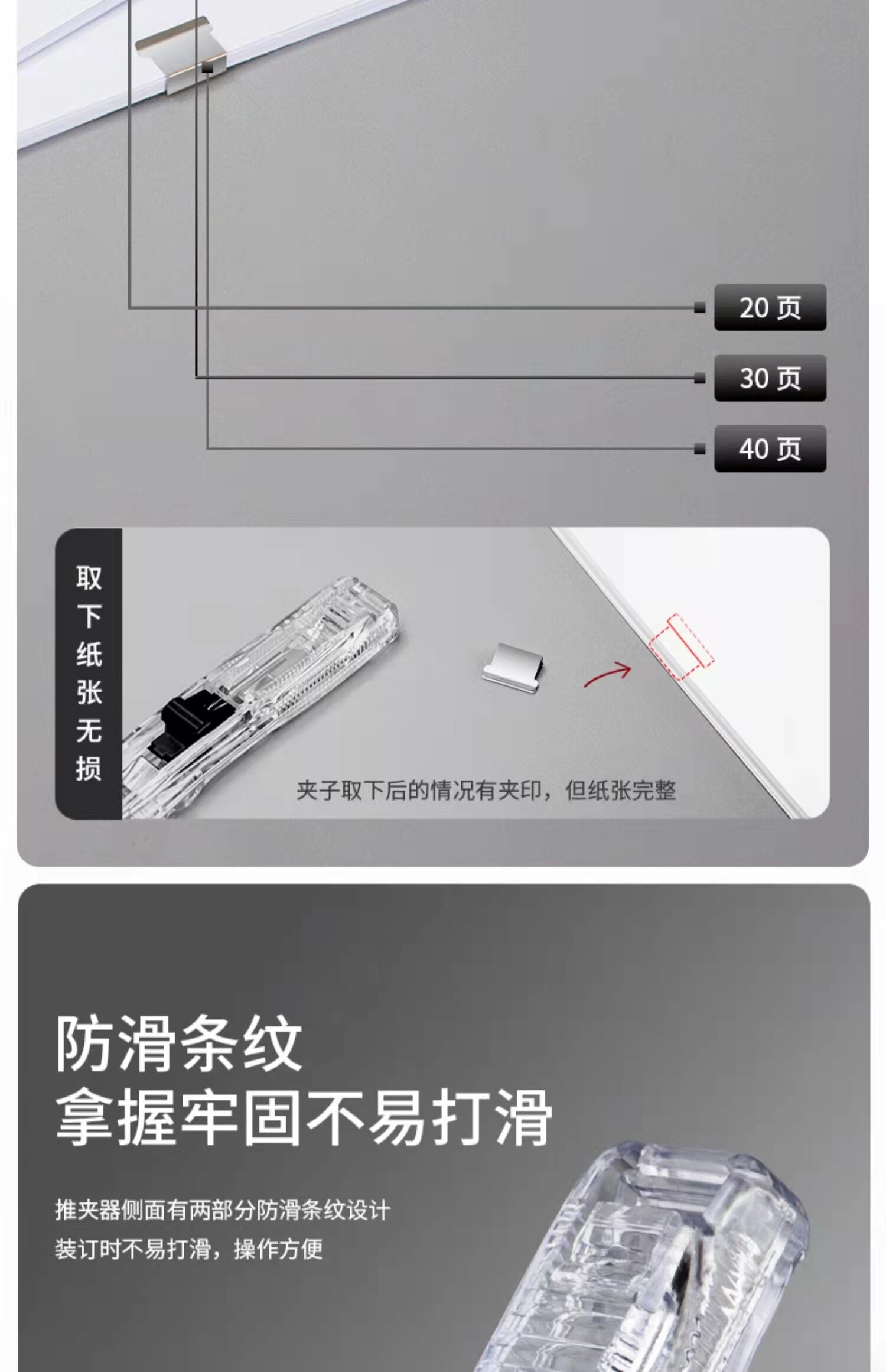 20 页

30 页

40 页

取下纸张无损

夹子取下后的情况有夹印，但纸张完整

防滑条纹
拿握牢固不易打滑

推夹器侧面有两部分防滑条纹设计
装订时不易打滑，操作方便