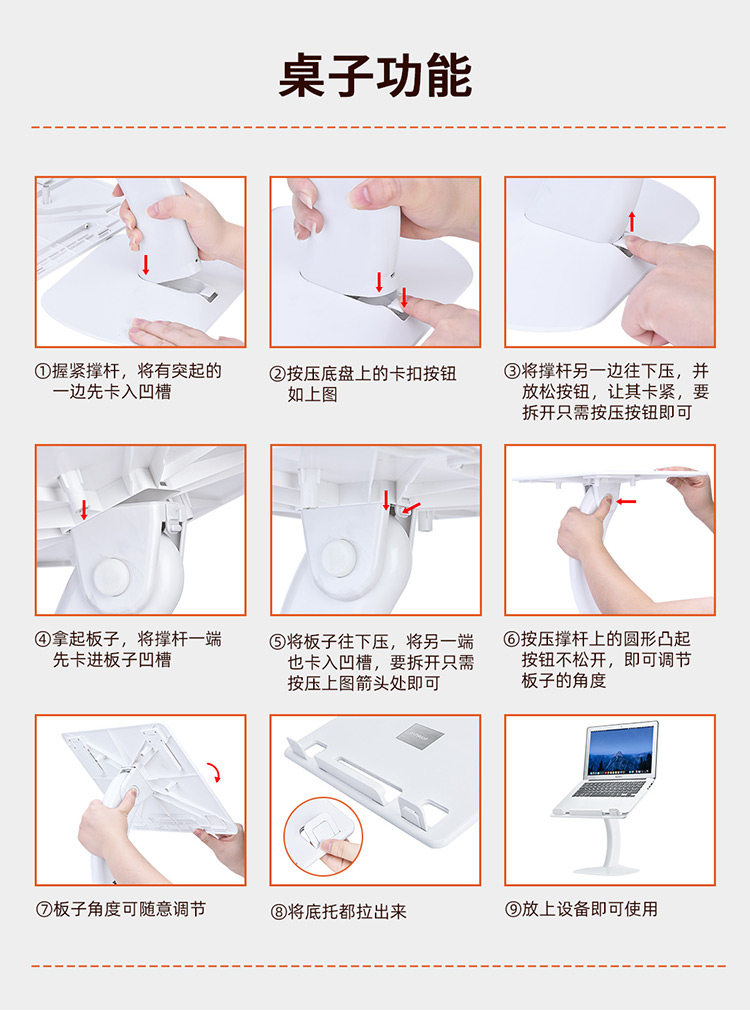 桌子功能

①握紧撑杆，将有突起的一边先卡入凹槽

②按压底盘上的卡扣按钮如上图

③将撑杆另一边往下压，并放松按钮，让其卡紧，要拆开只需按压按钮即可

④拿起板子，将撑杆一端先卡进板子凹槽

⑤将板子往下压，将另一端也卡入凹槽，要拆开只需按压上图箭头处即可

⑥按压撑杆上的圆形凸起按钮不松开，即可调节板子的角度

⑦板子角度可随意调节

⑧将底托都拉出来

⑨放上设备即可使用