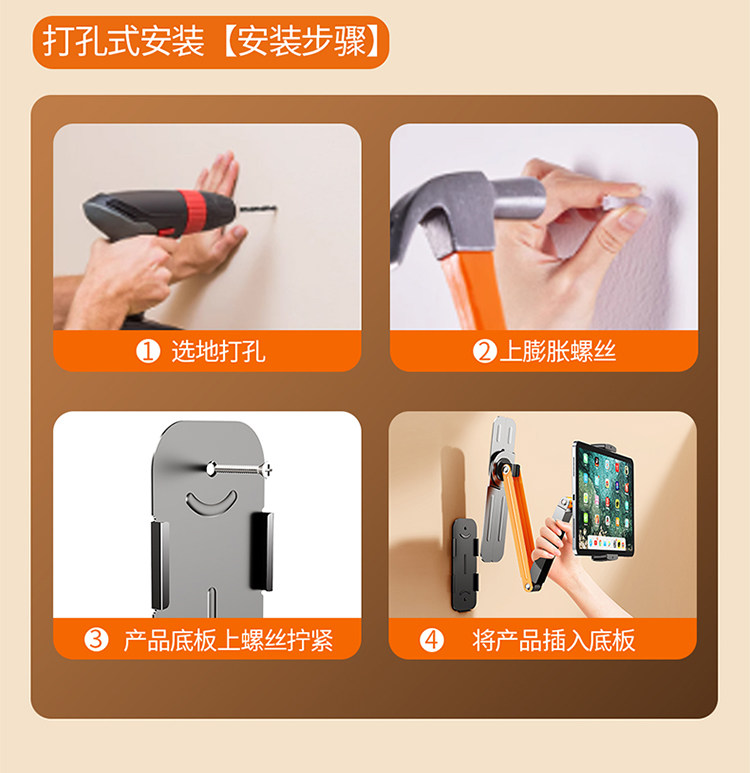 打孔式安装【安装步骤】

① 选地打孔

② 上膨胀螺丝

③ 产品底板上螺丝拧紧

④ 将产品插入底板