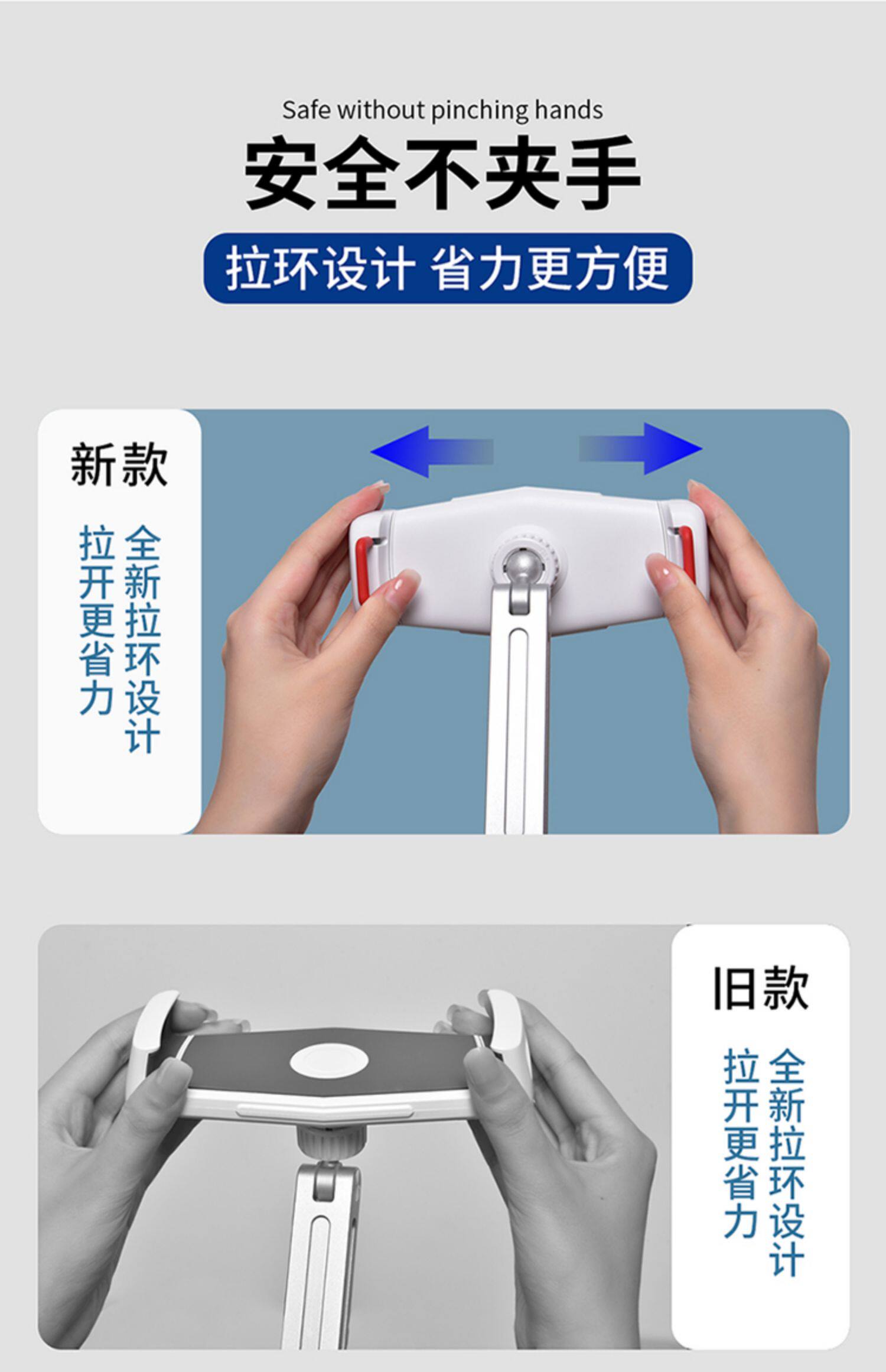 Safe without pinching hands

安全不夹手

拉环设计 省力更方便

新款

全新拉环设计

拉开更省力

旧款

全新拉环设计

拉开更省力