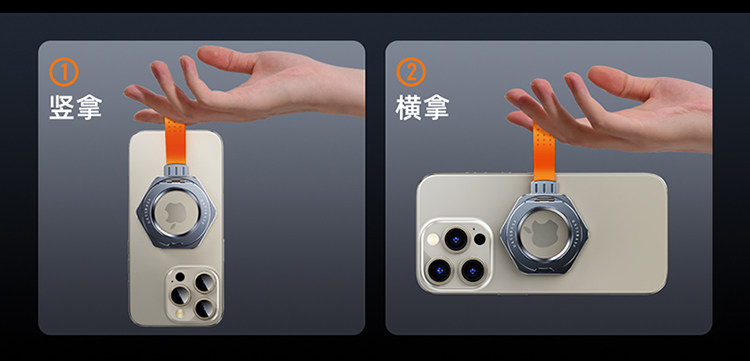 ①
竖拿

②
横拿