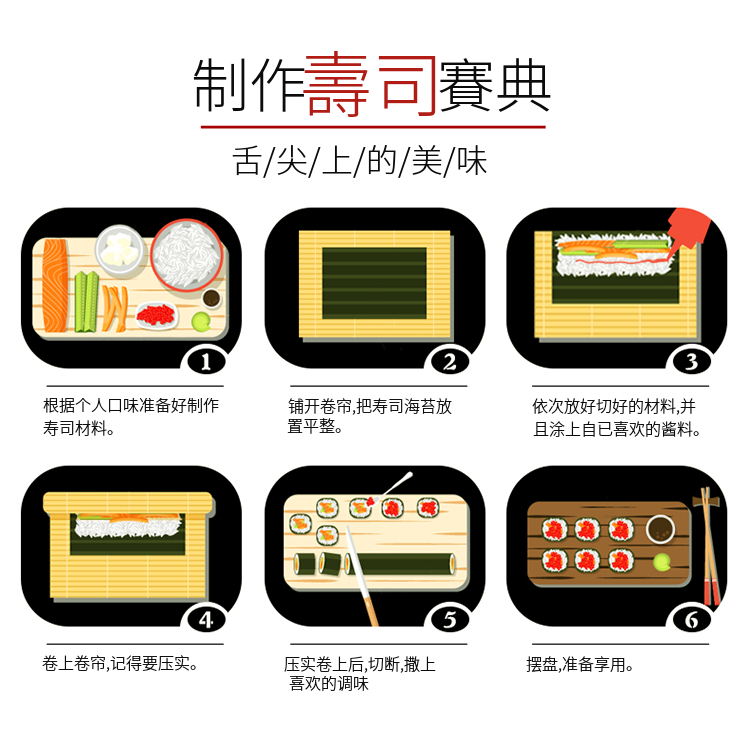 制作壽司賽典

舌/尖/上/的/美/味

1

根据个人口味准备好制作寿司材料。

2

铺开卷帘,把寿司海苔放置平整。

3

依次放好切好的材料,并且涂上自已喜欢的酱料。

4

卷上卷帘,记得要压实。

5

压实卷上后,切断,撒上喜欢的调味

6

摆盘,准备享用。