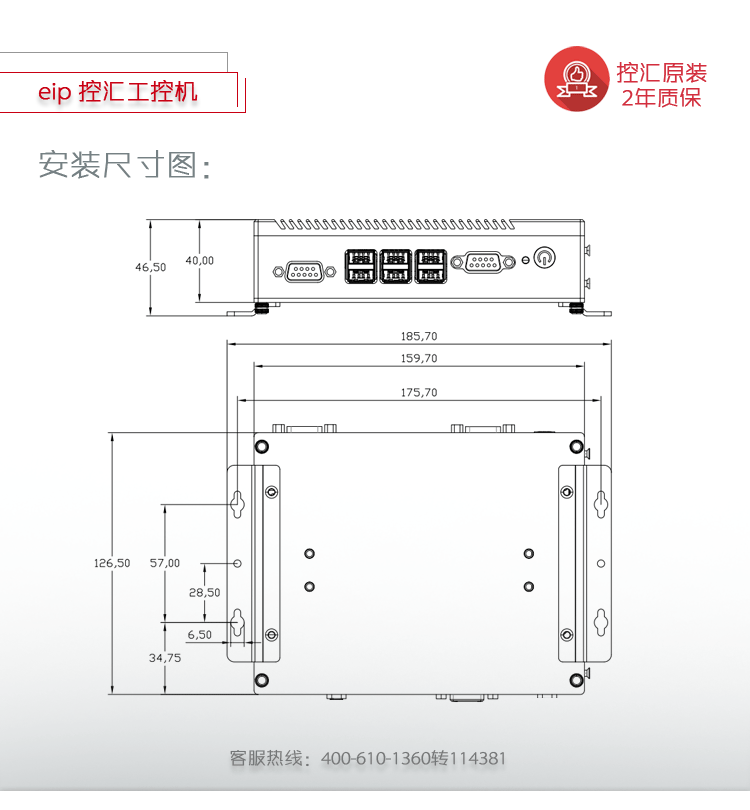 eip 控汇工控机

控汇原装
2年质保

安装尺寸图：

46,50
40,00

185,70
159,70
175,70

126,50
57,00
28,50
6,50
34,75

客服热线：400-610-1360转114381