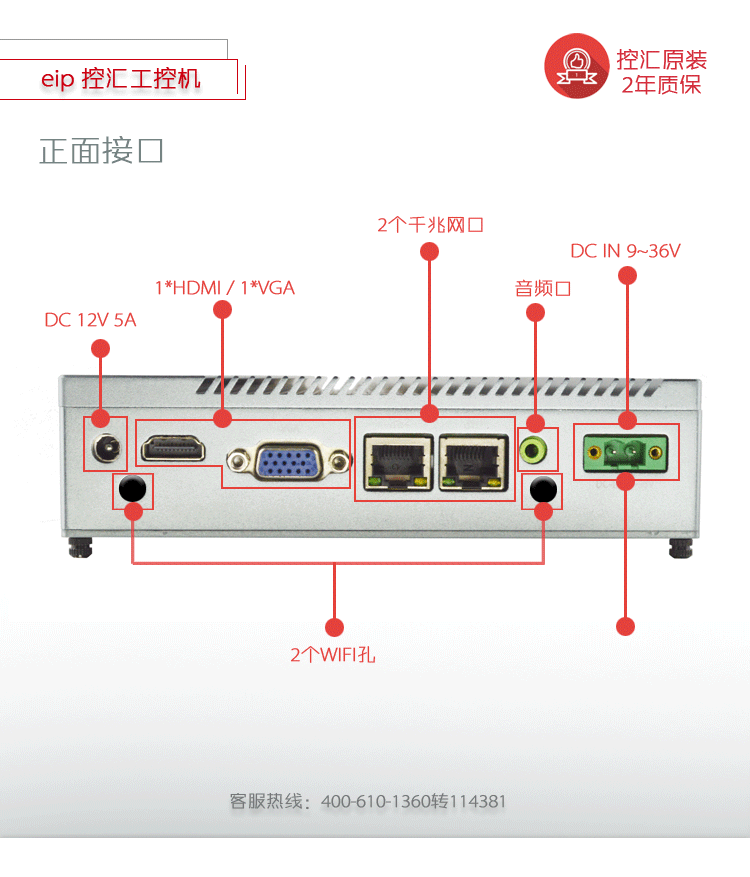 eip 控汇工控机

控汇原装
2年质保

正面接口

2个千兆网口

DC IN 9~36V

1*HDMI / 1*VGA

音频口

DC 12V 5A

2个WIFI孔

客服热线：400-610-1360转114381