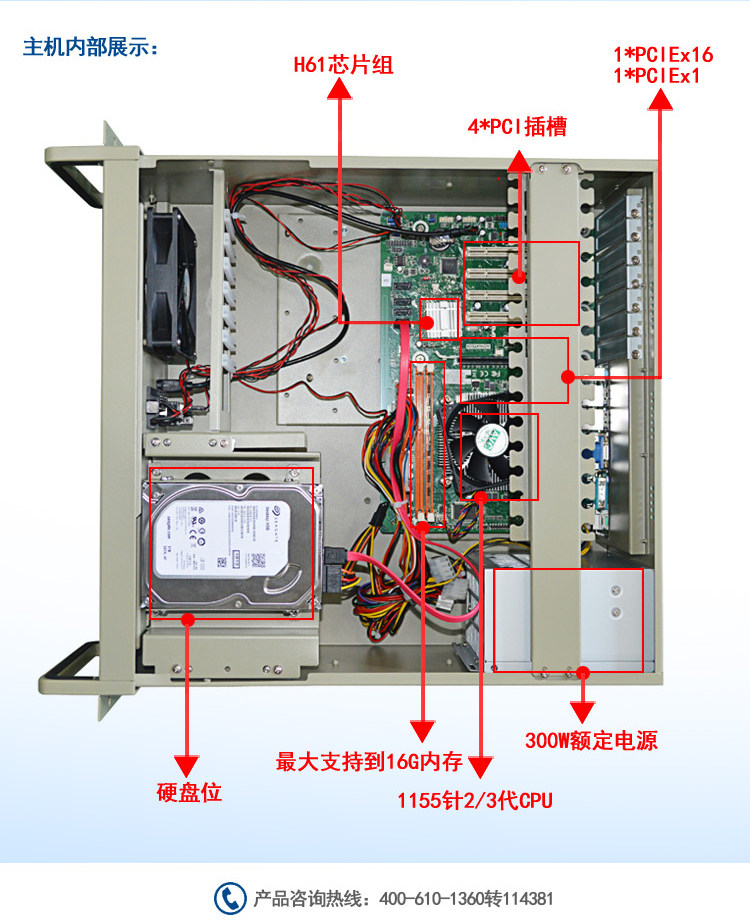 主机内部展示：

H61芯片组

1*PCIEx16
1*PCIEx1

4*PCI插槽

300W额定电源

最大支持到16G内存

硬盘位

1155针2/3代CPU

产品咨询热线：400-610-1360转114381