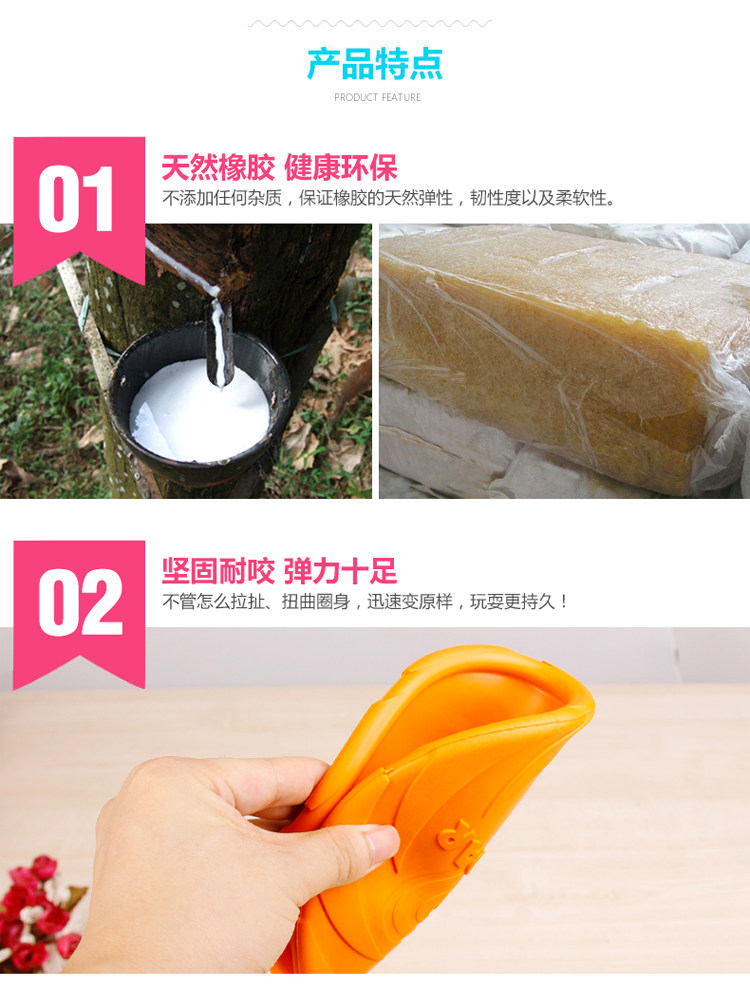 产品特点
PRODUCT FEATURE

01
天然橡胶 健康环保
不添加任何杂质，保证橡胶的天然弹性，韧性度以及柔软性。

02
坚固耐咬 弹力十足
不管怎么拉扯、扭曲圈身，迅速变原样，玩耍更持久！