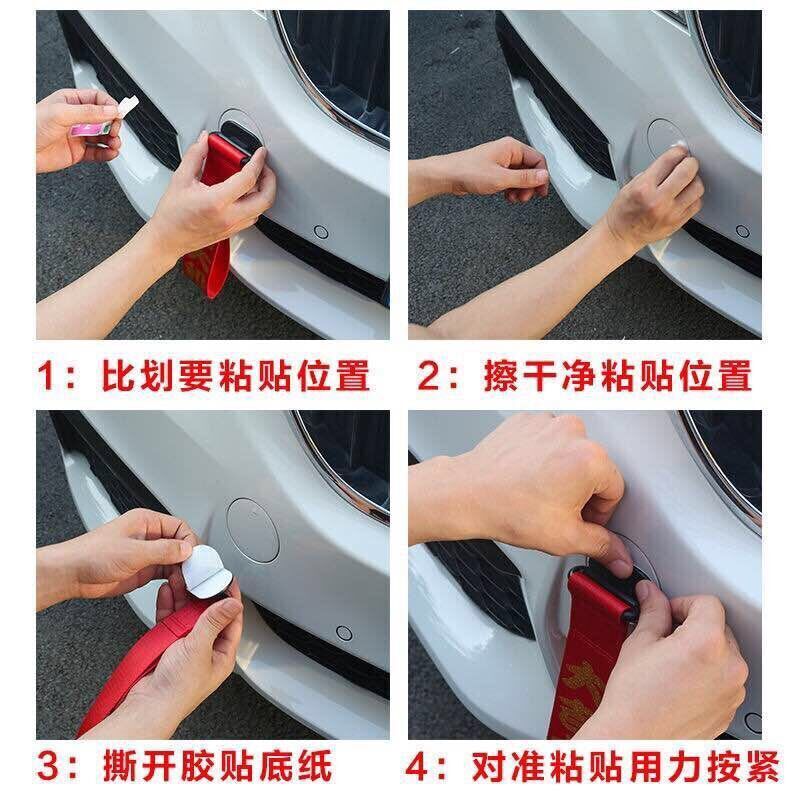 1：比划要粘贴位置

2：擦干净粘贴位置

3：撕开胶贴底纸

4：对准粘贴用力按紧