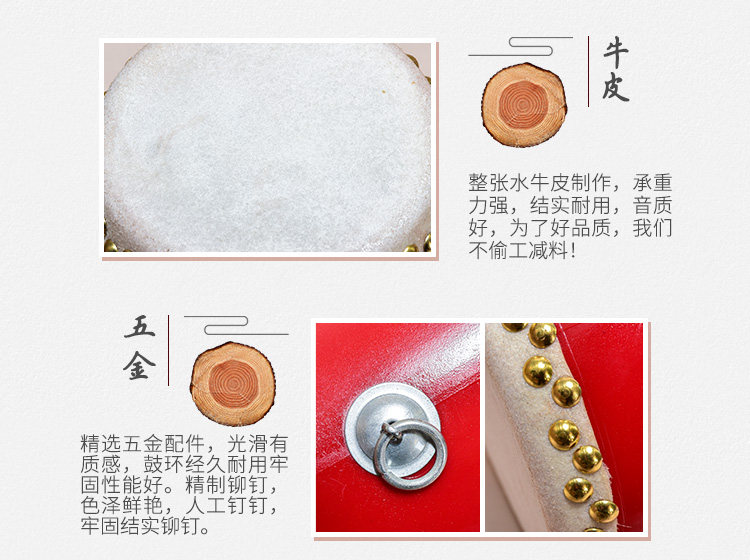 牛皮

整张水牛皮制作，承重力强，结实耐用，音质好，为了好品质，我们不偷工减料！

五金

精选五金配件，光滑有质感，鼓环经久耐用牢固性能好。精制铆钉，色泽鲜艳，人工钉钉，牢固结实铆钉。