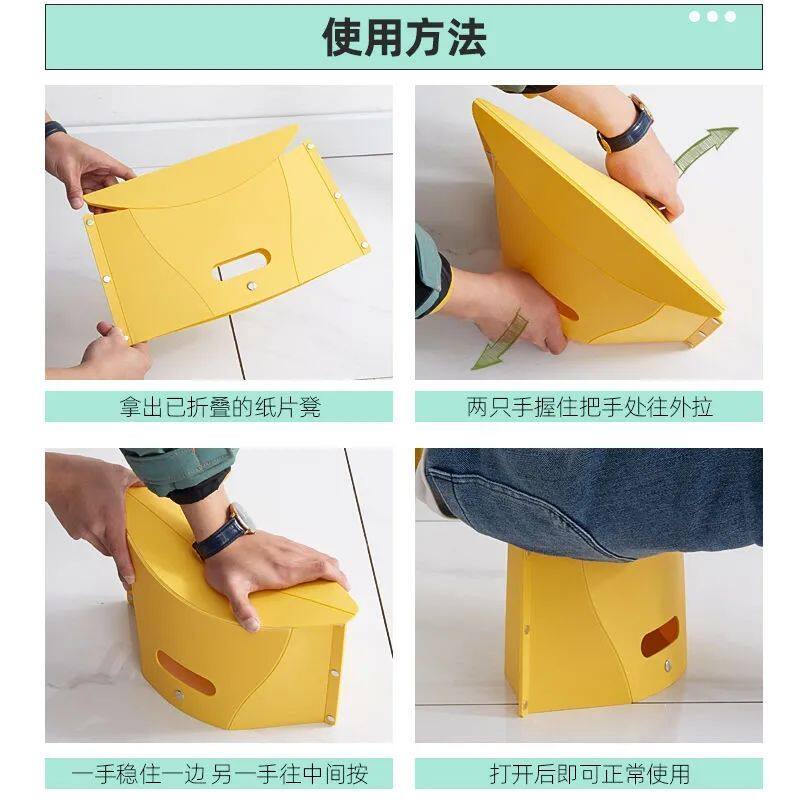 使用方法

拿出已折叠的纸片凳

两只手握住把手处往外拉

一手稳住一边 另一手往中间按

打开后即可正常使用