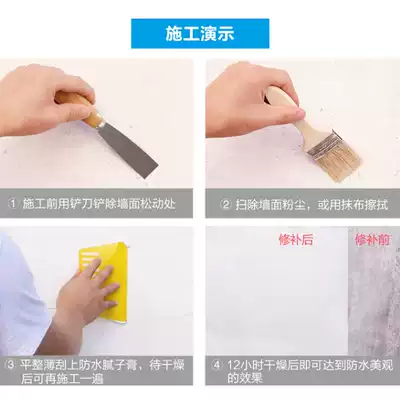 施工演示

① 施工前用铲刀铲除墙面松动处

② 扫除墙面粉尘，或用抹布擦拭

③ 平整薄刮上防水腻子膏，待干燥后可再施工一遍

修补后

修补前

④ 12小时干燥后即可达到防水美观的效果