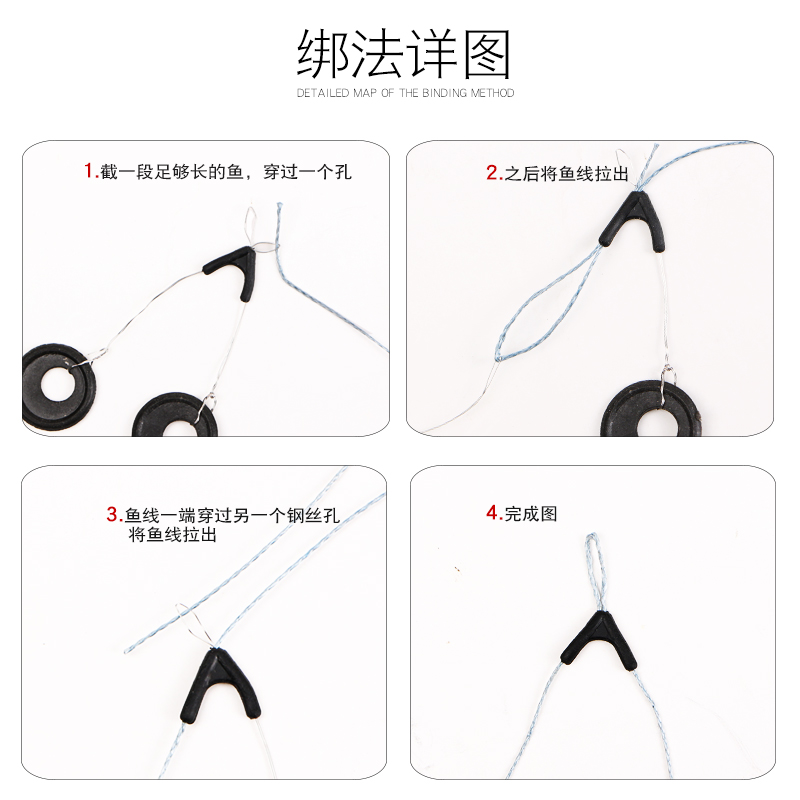 绑法详图

DETAILED MAP OF THE BINDING METHOD

1.截一段足够长的鱼，穿过一个孔

2.之后将鱼线拉出

3.鱼线一端穿过另一个钢丝孔
将鱼线拉出

4.完成图