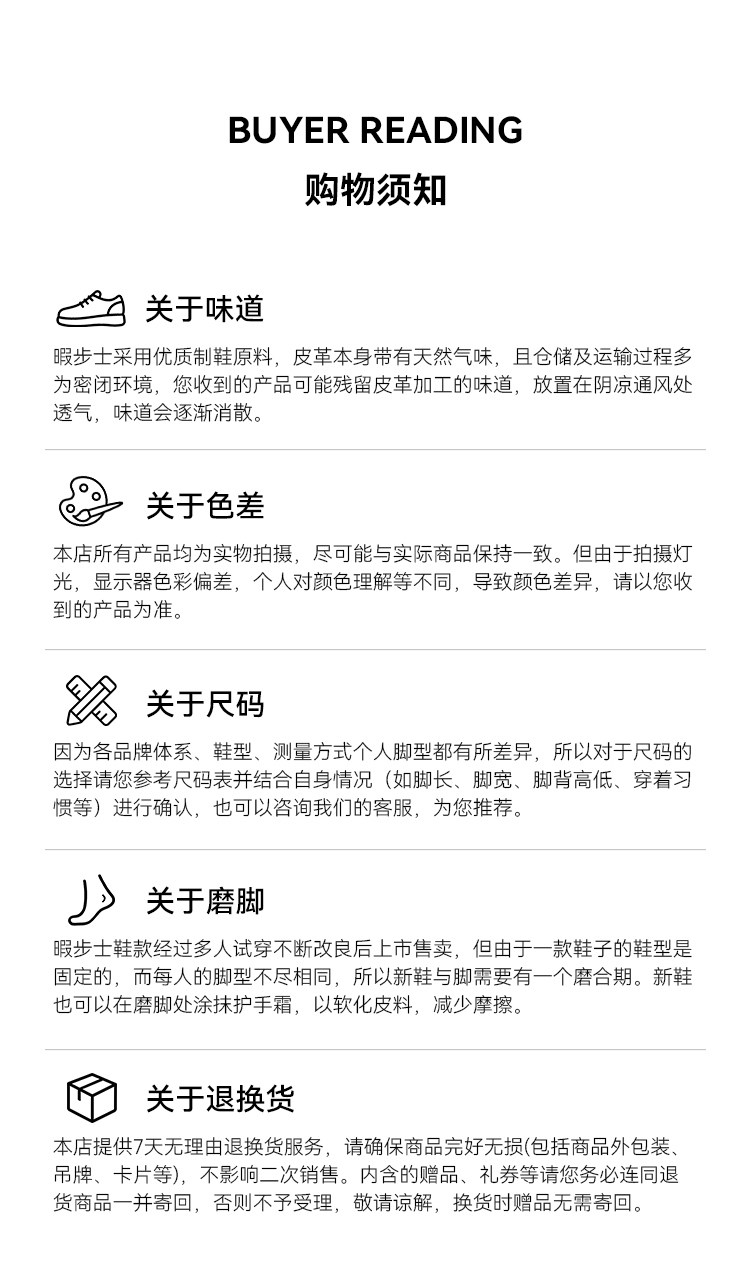 BUYER READING
购物须知

关于味道

暇步士采用优质制鞋原料，皮革本身带有天然气味，且仓储及运输过程多为密闭环境，您收到的产品可能残留皮革加工的味道，放置在阴凉通风处透气，味道会逐渐消散。

关于色差

本店所有产品均为实物拍摄，尽可能与实际商品保持一致。但由于拍摄灯光，显示器色彩偏差，个人对颜色理解等不同，导致颜色差异，请以您收到的产品为准。

关于尺码

因为各品牌体系、鞋型、测量方式个人脚型都有所差异，所以对于尺码的选择请您参考尺码表并结合自身情况（如脚长、脚宽、脚背高低、穿着习惯等）进行确认，也可以咨询我们的客服，为您推荐。

关于磨脚

暇步士鞋款经过多人试穿不断改良后上市售卖，但由于一款鞋子的鞋型是固定的，而每人的脚型不尽相同，所以新鞋与脚需要有一个磨合期。新鞋也可以在磨脚处涂抹护手霜，以软化皮料，减少摩擦。

关于退换货

本店提供7天无理由退换货服务，请确保商品完好无损(包括商品外包装、吊牌、卡片等)，不影响二次销售。内含的赠品、礼券等请您务必连同退货商品一并寄回，否则不予受理，敬请谅解，换货时赠品无需寄回。